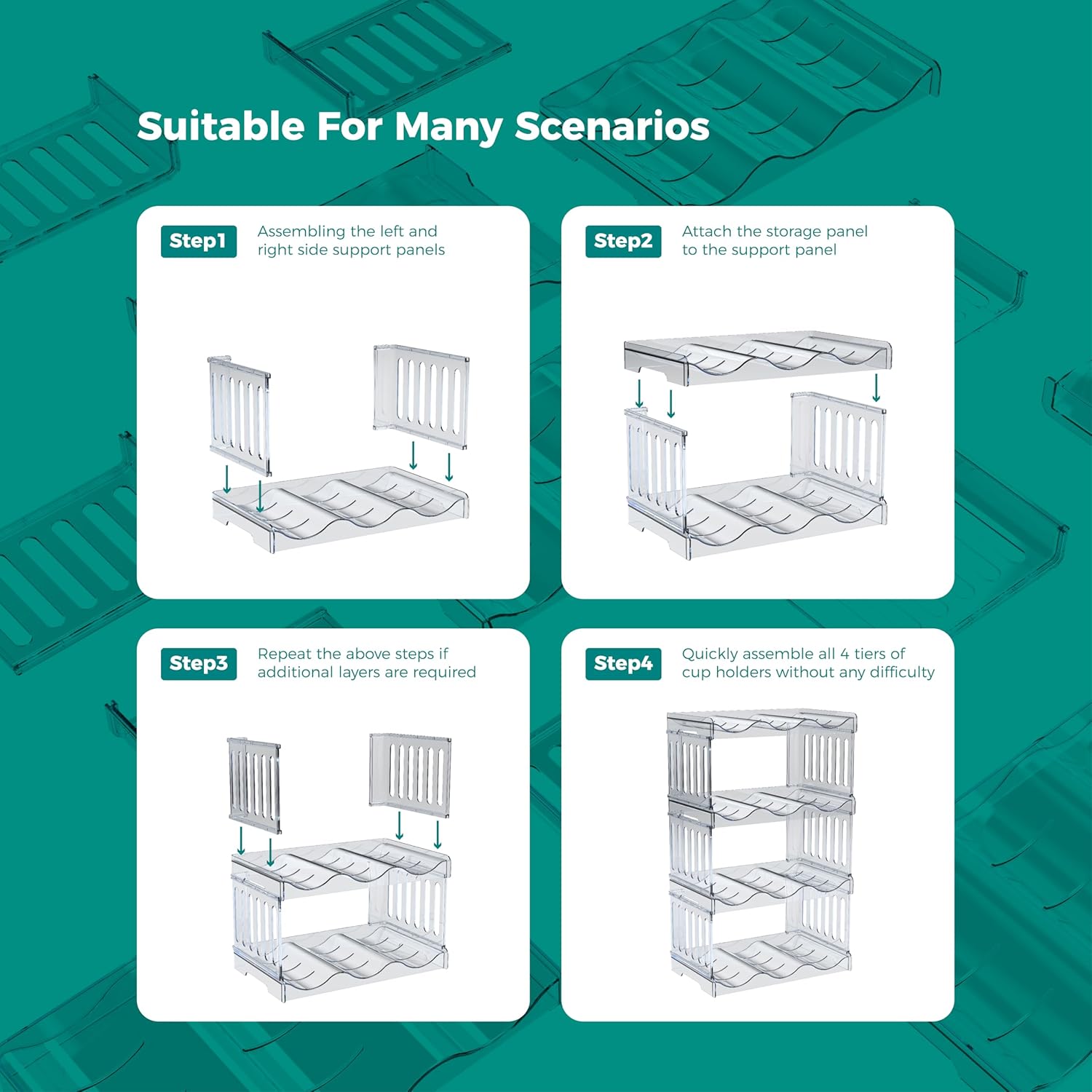 Suitable For Many Scenarios

Step1
Assembling the left and right side support panels

Step2
Attach the storage panel to the support panel

Step3
Repeat the above steps if additional layers are required

Step4
Quickly assemble all 4 tiers of cup holders without any difficulty