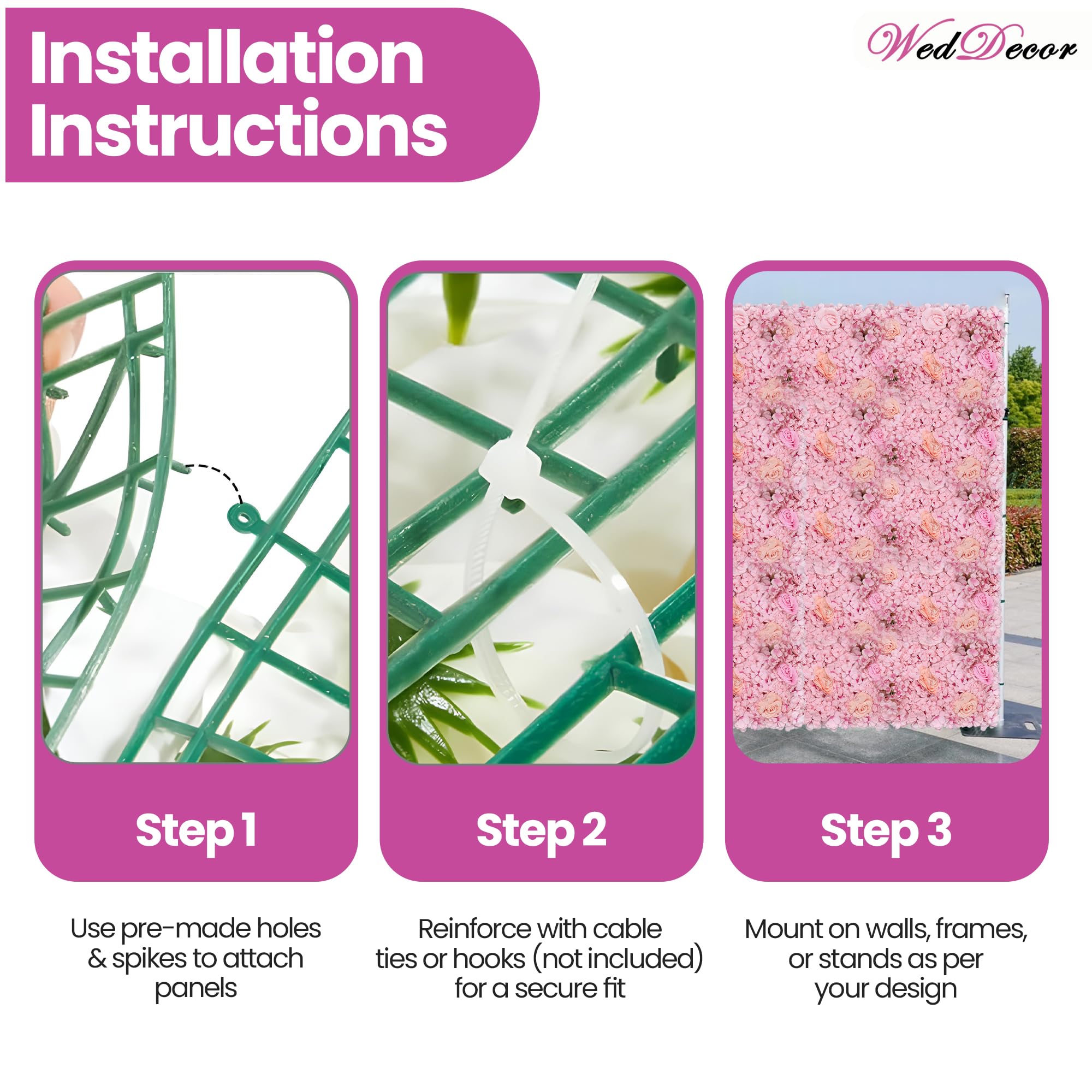 Installation Instructions

WedDecor

Step 1

Use pre-made holes & spikes to attach panels

Step 2

Reinforce with cable ties or hooks (not included) for a secure fit

Step 3

Mount on walls, frames, or stands as per your design