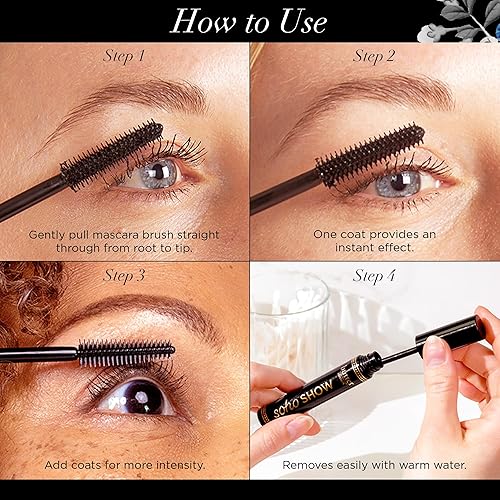 How to Use

Step 1

Gently pull mascara brush straight through from root to tip.

Step 2

One coat provides an instant effect.

Step 3

Add coats for more intensity.

Step 4

soho SHOW

Removes easily with warm water.