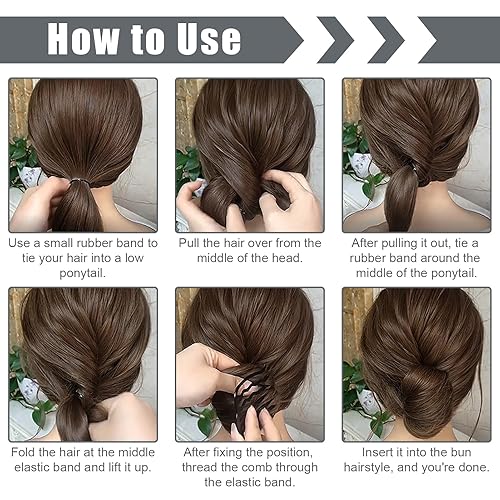 How to Use

Use a small rubber band to tie your hair into a low ponytail.

Pull the hair over from the middle of the head.

After pulling it out, tie a rubber band around the middle of the ponytail.

Fold the hair at the middle elastic band and lift it up.

After fixing the position, thread the comb through the elastic band.

Insert it into the bun hairstyle, and you're done.