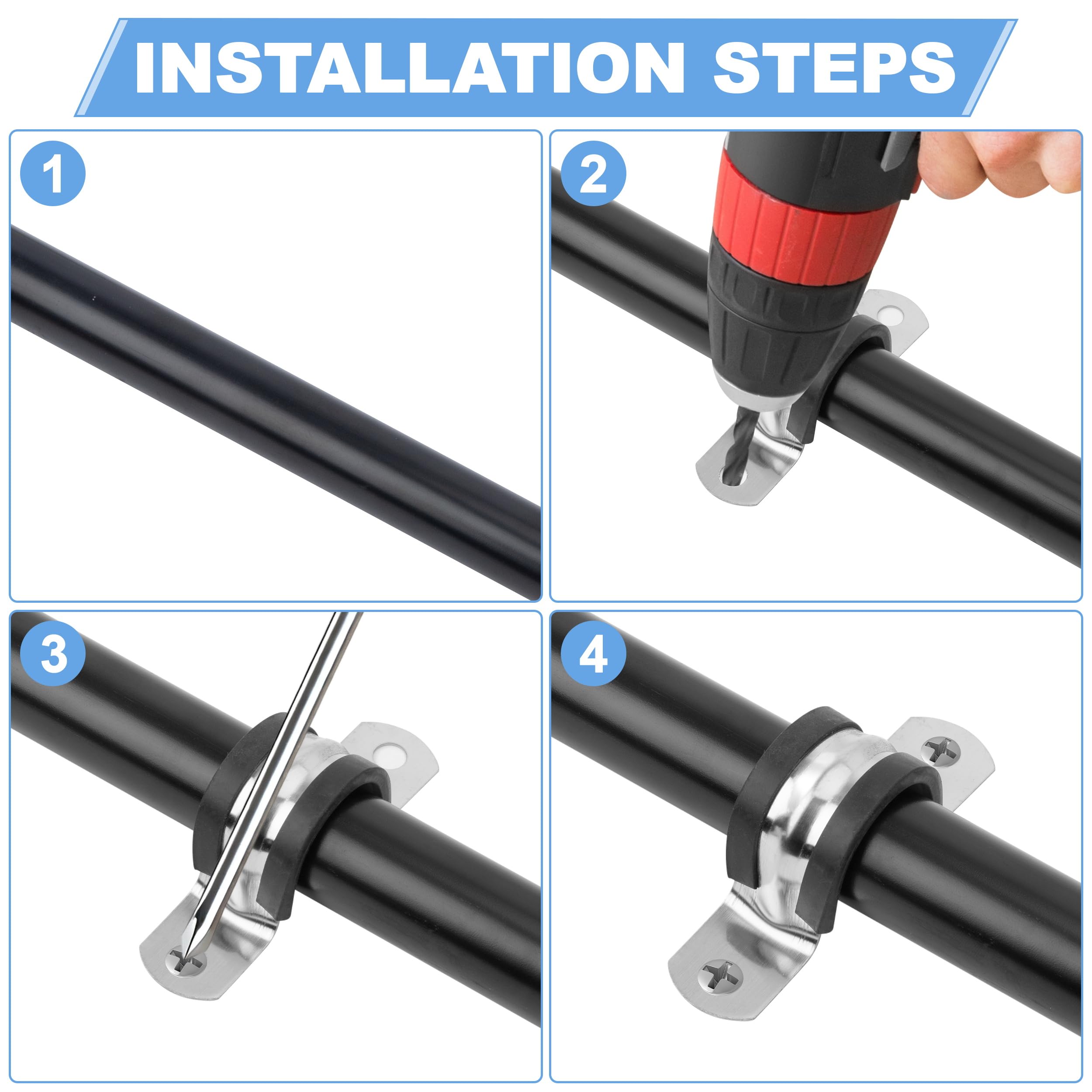 INSTALLATION STEPS

1

2

3

4