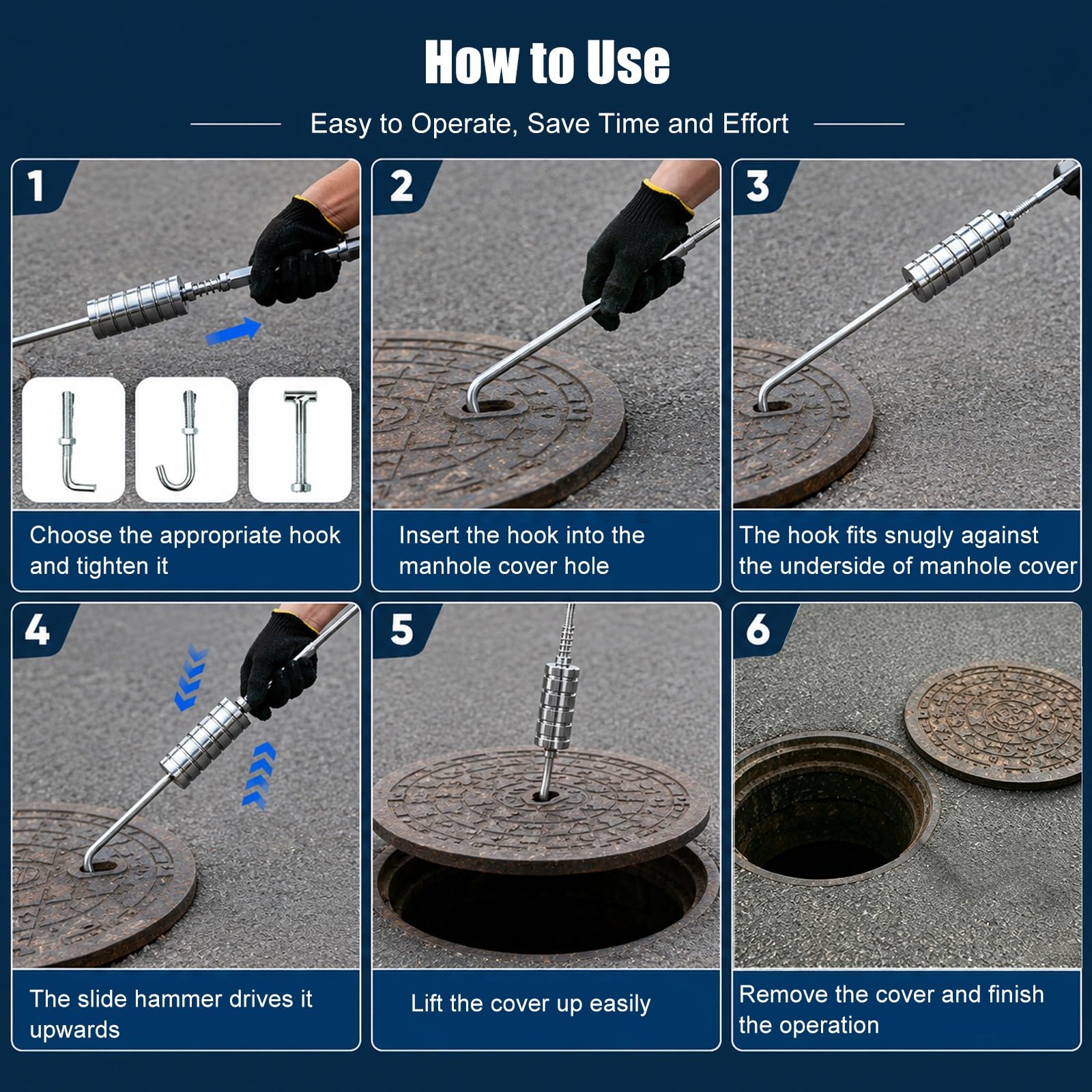 How to Use

Easy to Operate, Save Time and Effort

1

Choose the appropriate hook and tighten it

2

Insert the hook into the manhole cover hole

3

The hook fits snugly against the underside of manhole cover

4

The slide hammer drives it upwards

5

Lift the cover up easily

6

Remove the cover and finish the operation