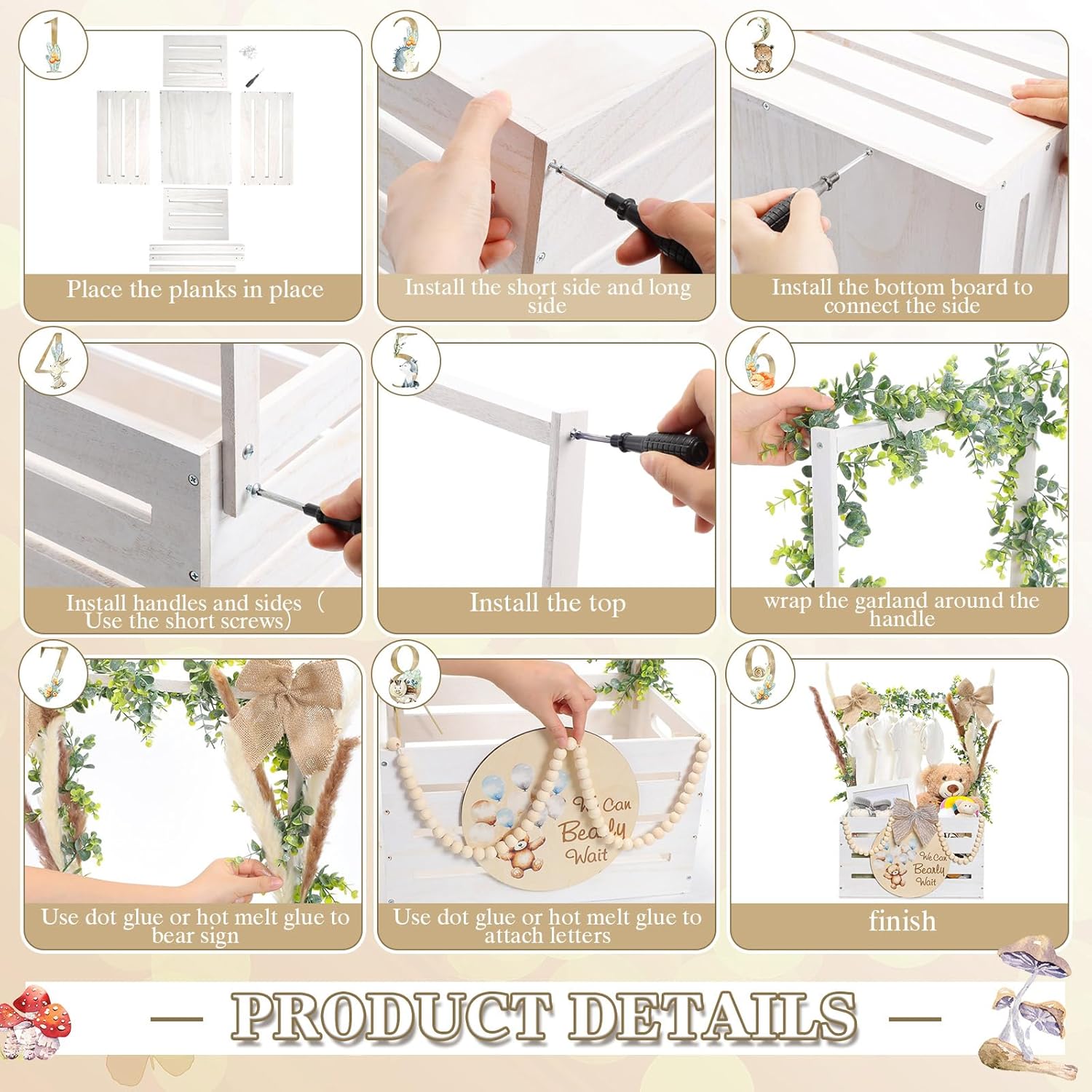 1

Place the planks in place

2

Install the short side and long side

3

Install the bottom board to connect the side

4

Install handles and sides（Use the short screws）

5

Install the top

6

wrap the garland around the handle

7

Use dot glue or hot melt glue to bear sign

8

We Can Bearly Wait

Use dot glue or hot melt glue to attach letters

9

We Can Bearly Wait

finish

— PRODUCT DETAILS —