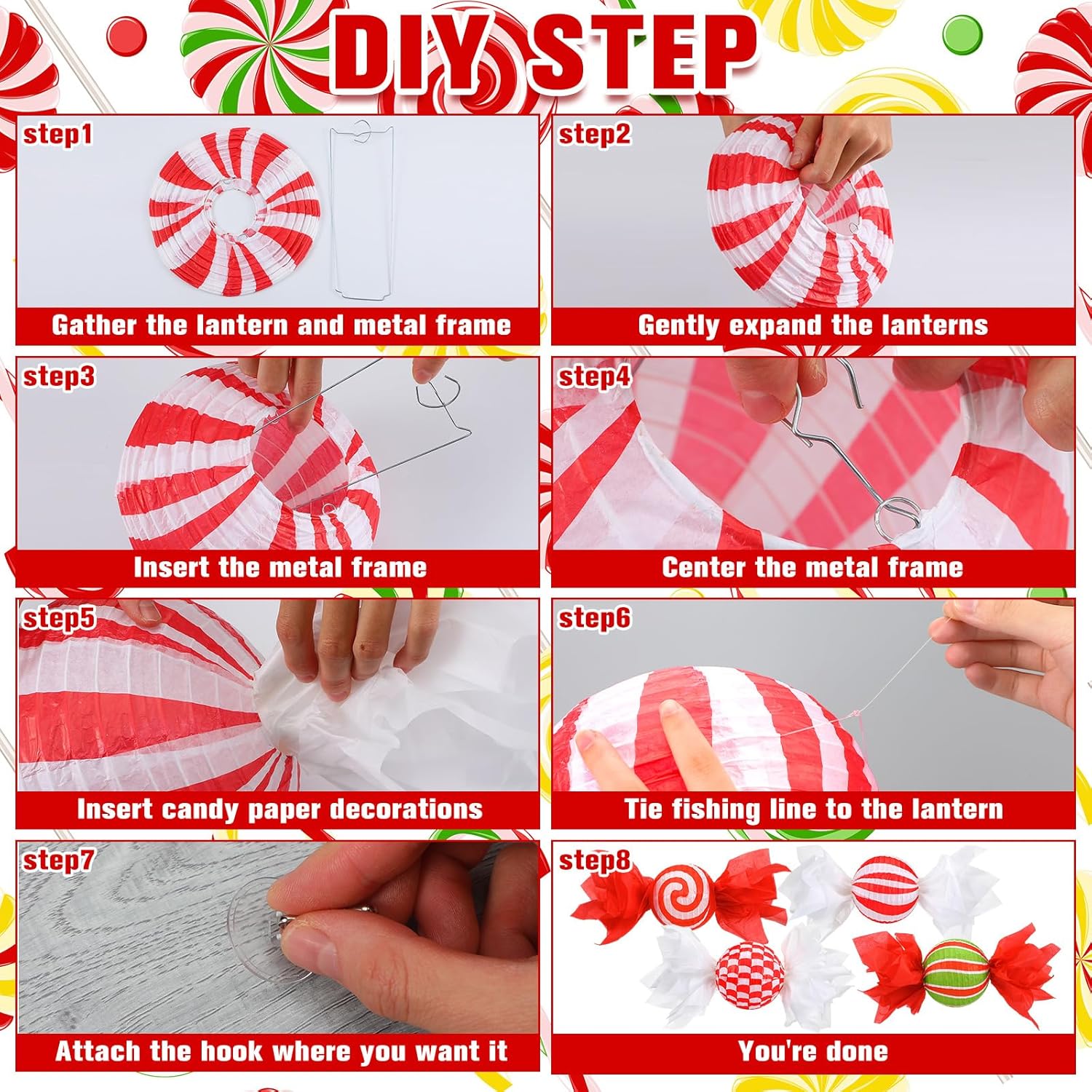 DIY STEP

step1
Gather the lantern and metal frame

step2
Gently expand the lanterns

step3
Insert the metal frame

step4
Center the metal frame

step5
Insert candy paper decorations

step6
Tie fishing line to the lantern

step7
Attach the hook where you want it

step8
You're done