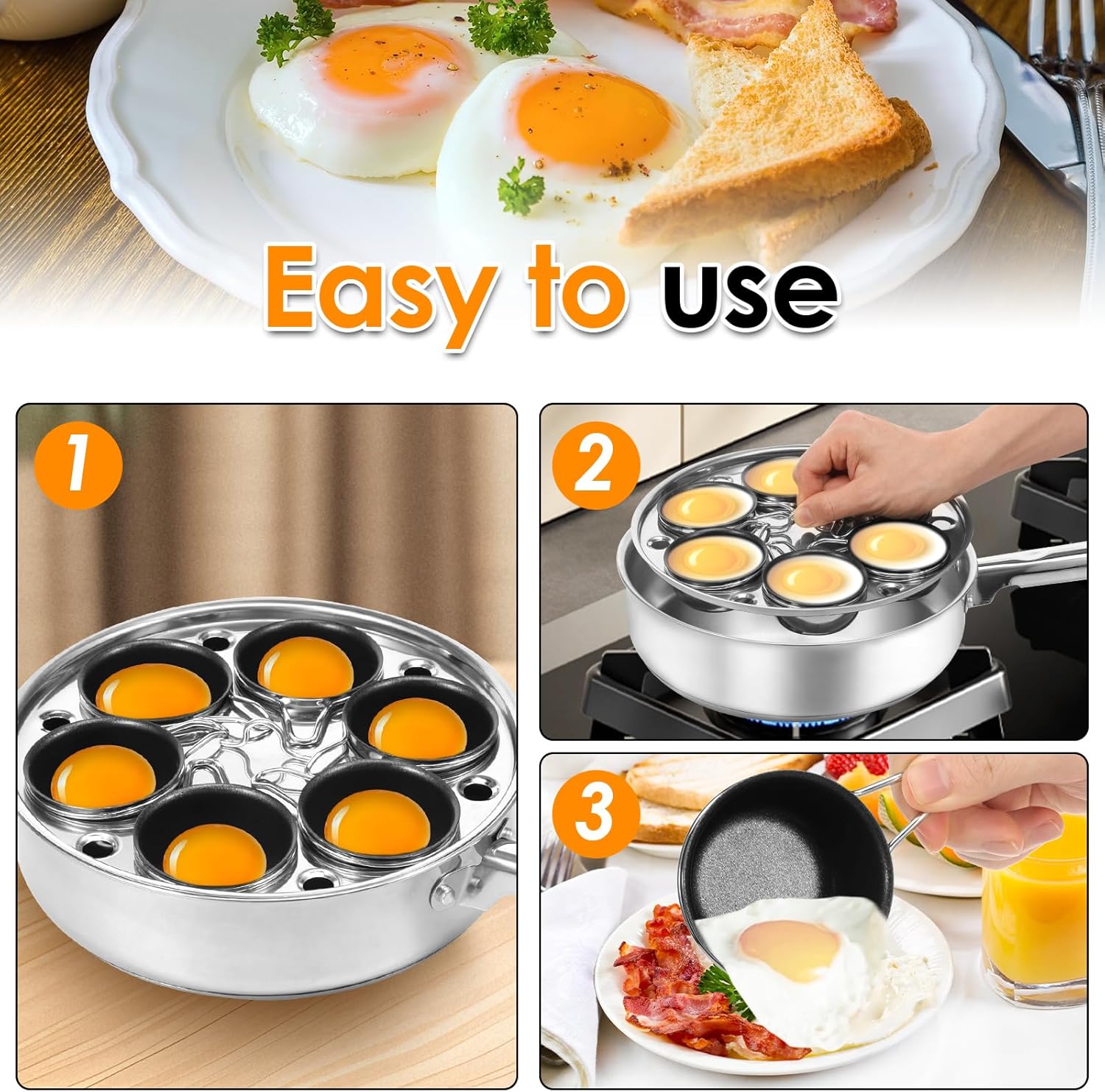 Easy to use

1

2

3