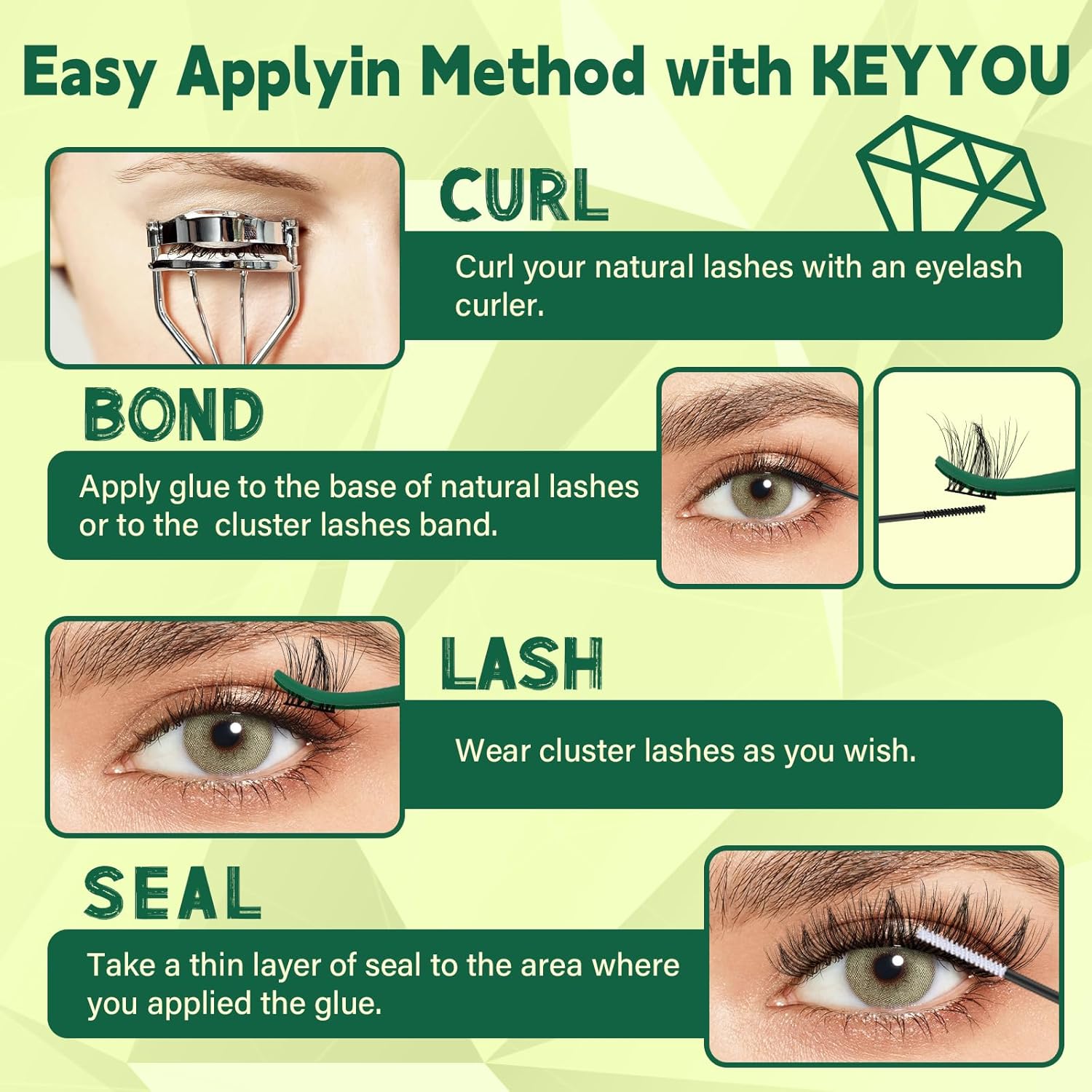 Easy Applyin Method with KEYYOU

CURL

Curl your natural lashes with an eyelash curler.

BOND

Apply glue to the base of natural lashes or to the  cluster lashes band.

LASH

Wear cluster lashes as you wish.

SEAL

Take a thin layer of seal to the area where you applied the glue.