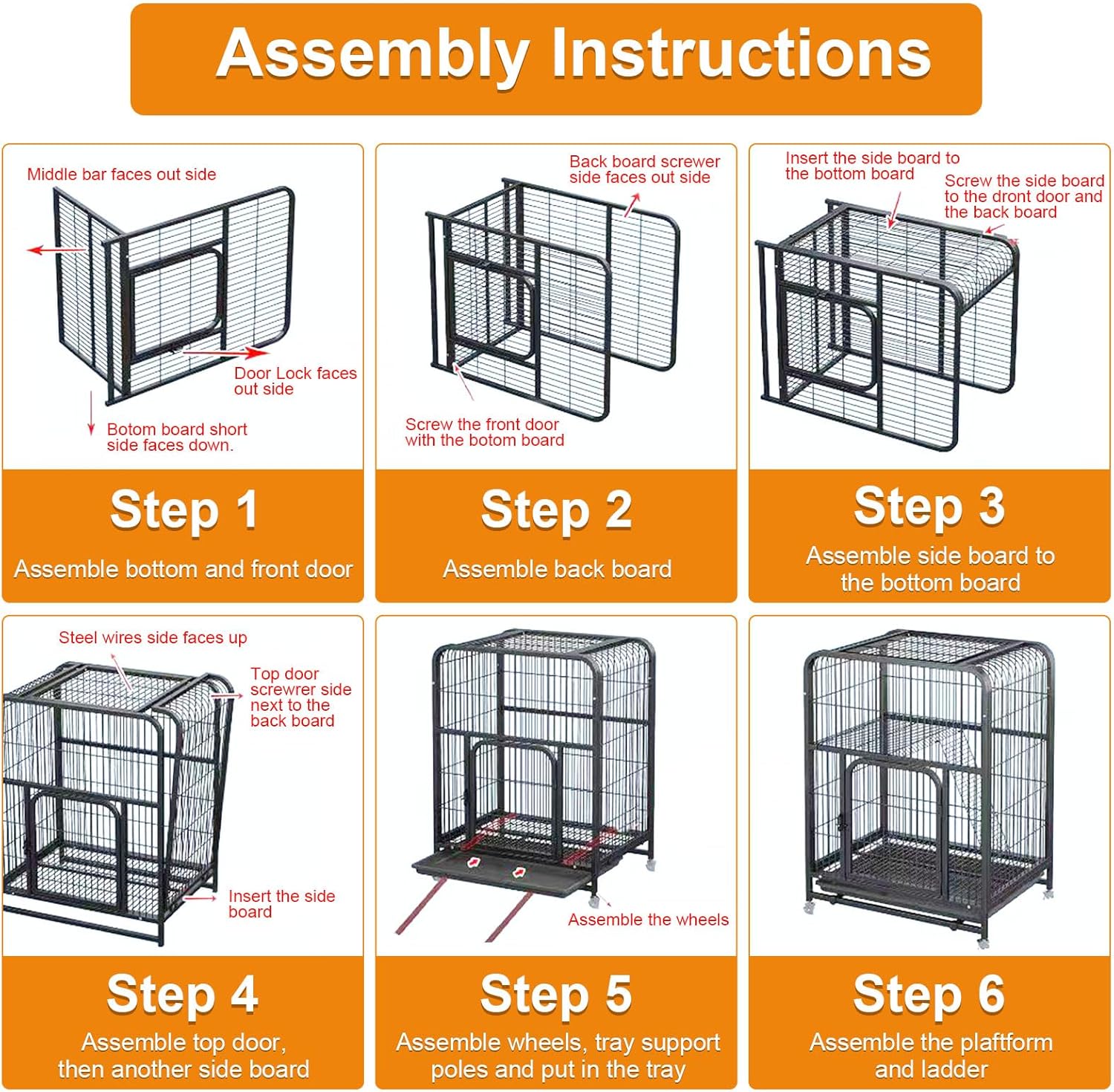 Assembly Instructions

Middle bar faces out side

Door Lock faces out side

Botom board short side faces down.

Step 1

Assemble bottom and front door

Back board screwer side faces out side

Screw the front door with the botom board

Step 2

Assemble back board

Insert the side board to the bottom board

Screw the side board to the dront door and the back board

Step 3

Assemble side board to the bottom board

Steel wires side faces up

Top door screwrer side next to the back board

Insert the side board

Step 4

Assemble top door, then another side board

Assemble the wheels

Step 5

Assemble wheels, tray support poles and put in the tray

Step 6

Assemble the plaftform and ladder