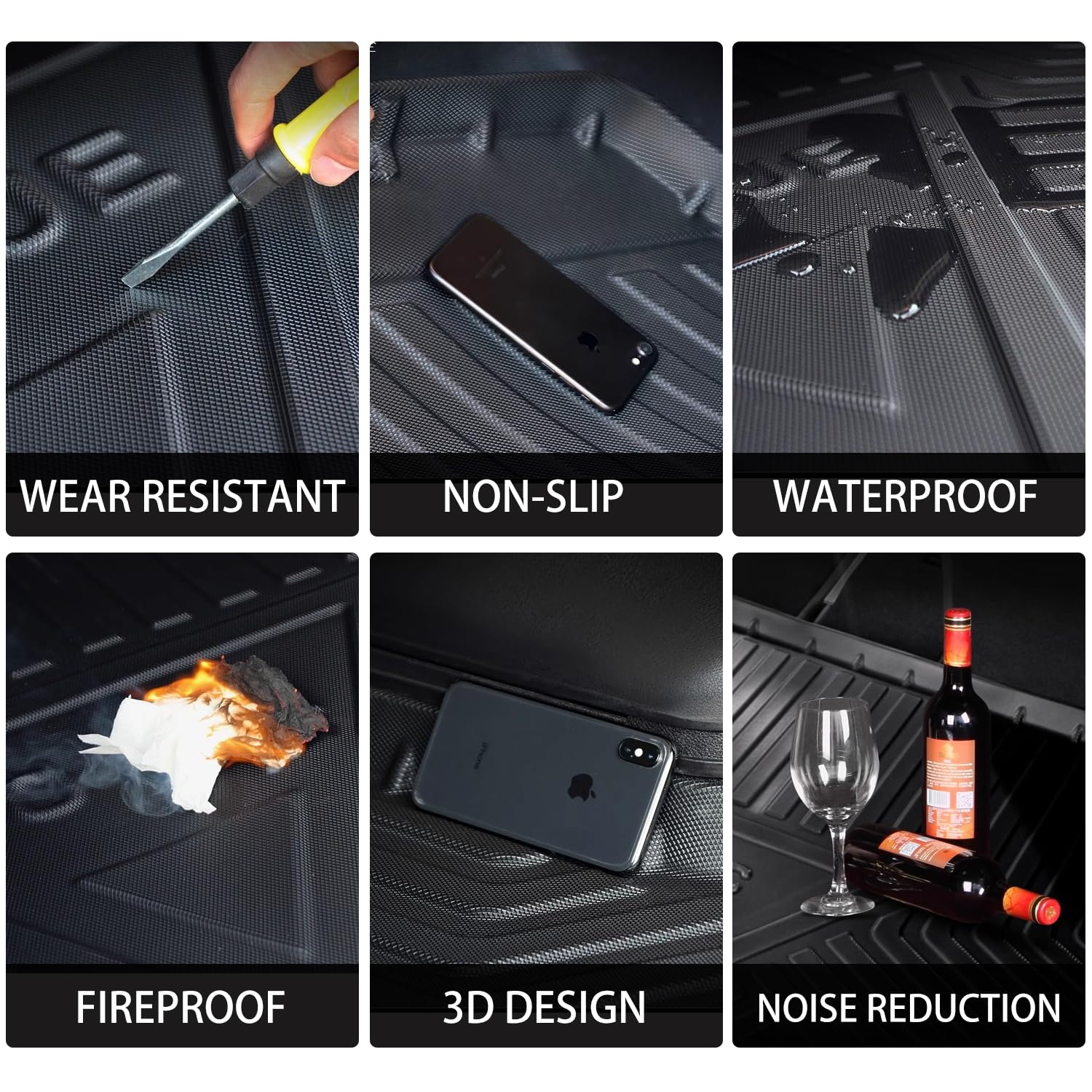 WEAR RESISTANT

NON-SLIP

WATERPROOF

FIREPROOF

3D DESIGN

NOISE REDUCTION