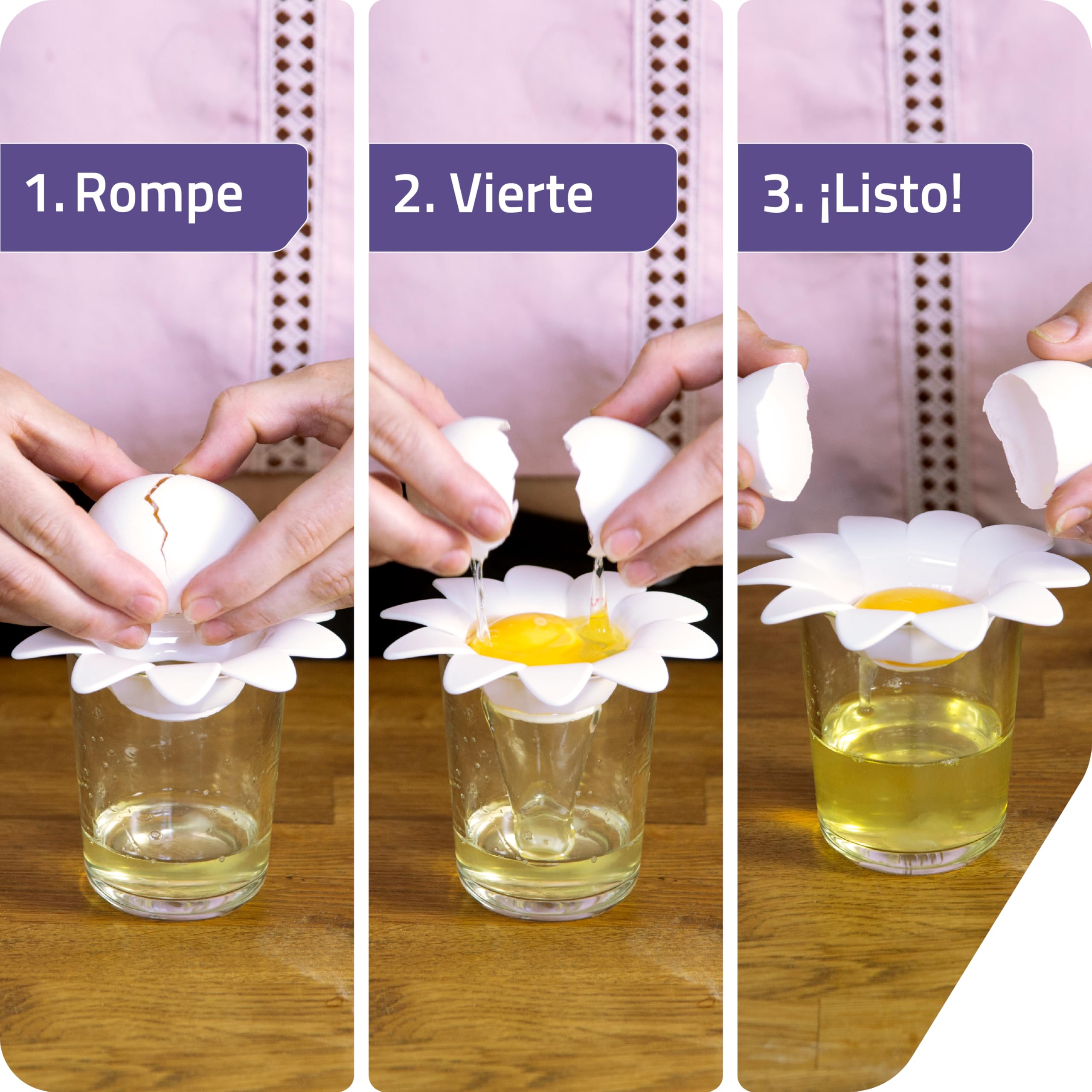 1. Rompe

2. Vierte

3. ¡Listo!