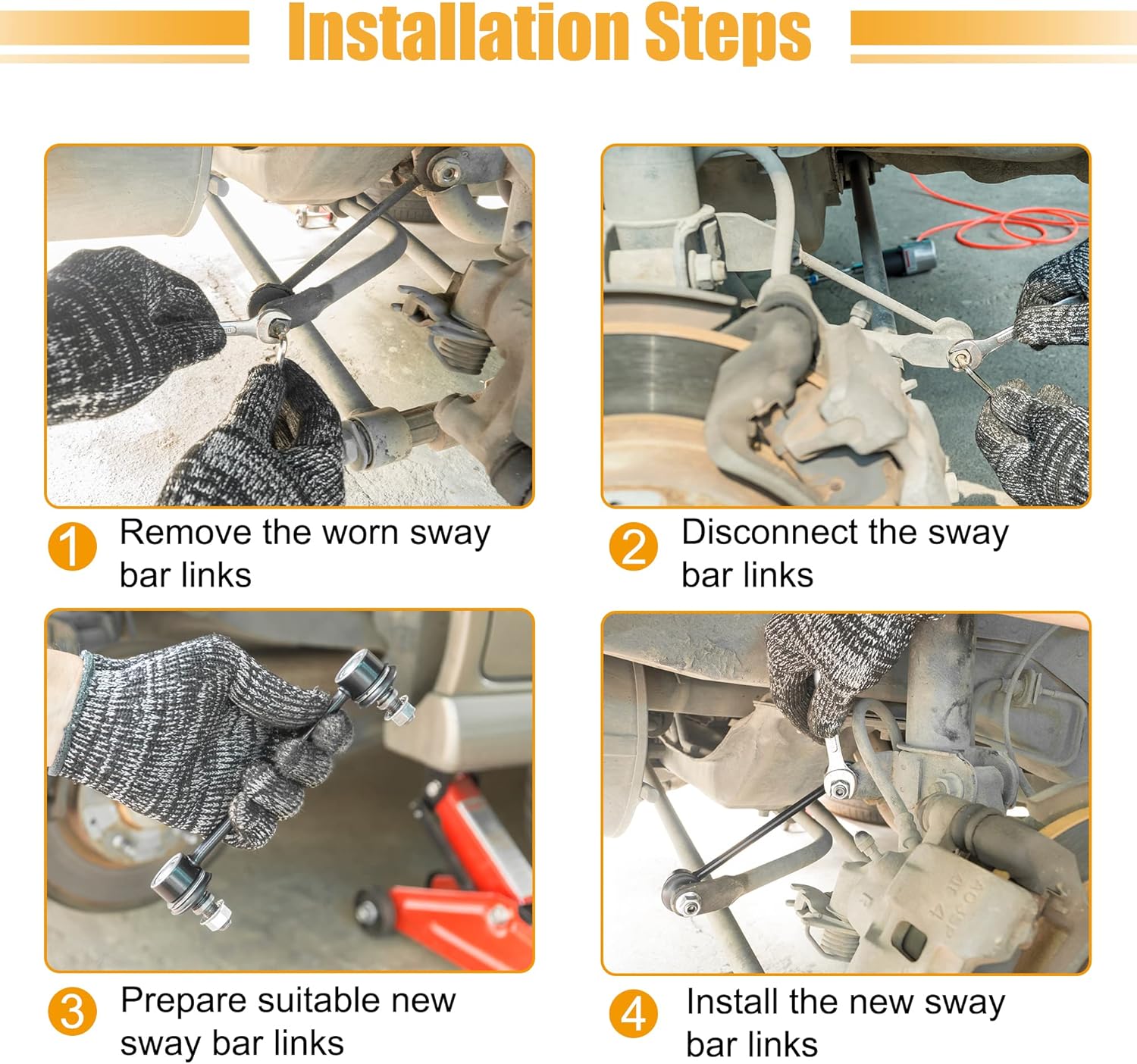 Installation Steps

1 Remove the worn sway bar links

2 Disconnect the sway bar links

3 Prepare suitable new sway bar links

4 Install the new sway bar links