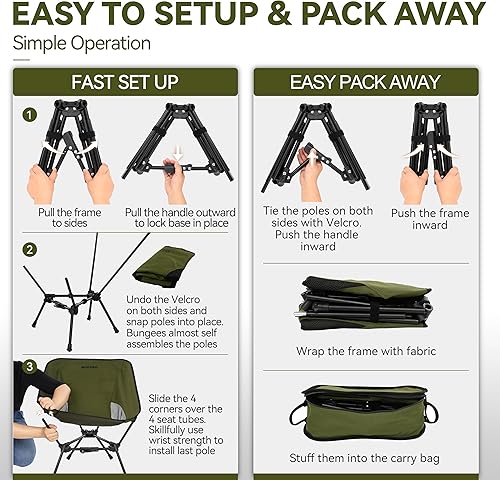 EASY TO SETUP & PACK AWAY

Simple Operation

FAST SET UP

1

Pull the frame to sides

Pull the handle outward to lock base in place

2

Undo the Velcro on both sides and snap poles into place. Bungees almost self assembles the poles

3

Slide the 4 corners over the 4 seat tubes. Skillfully use wrist strength to install last pole

EASY PACK AWAY

Tie the poles on both sides with Velcro. Push the handle inward

Push the frame inward

Wrap the frame with fabric

Stuff them into the carry bag