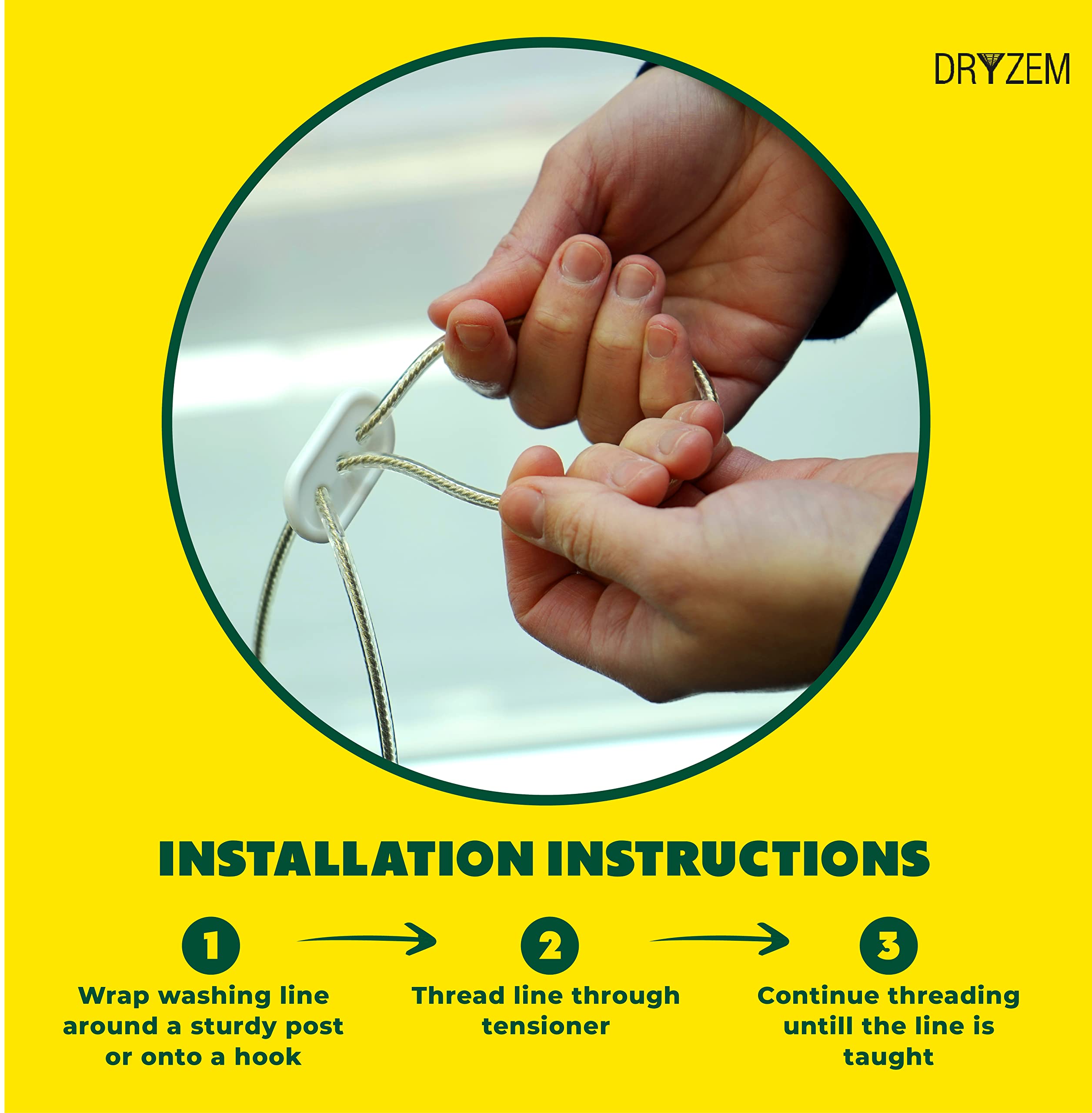 DRYZEM

INSTALLATION INSTRUCTIONS

1

Wrap washing line around a sturdy post or onto a hook

2

Thread line through tensioner

3

Continue threading untill the line is taught