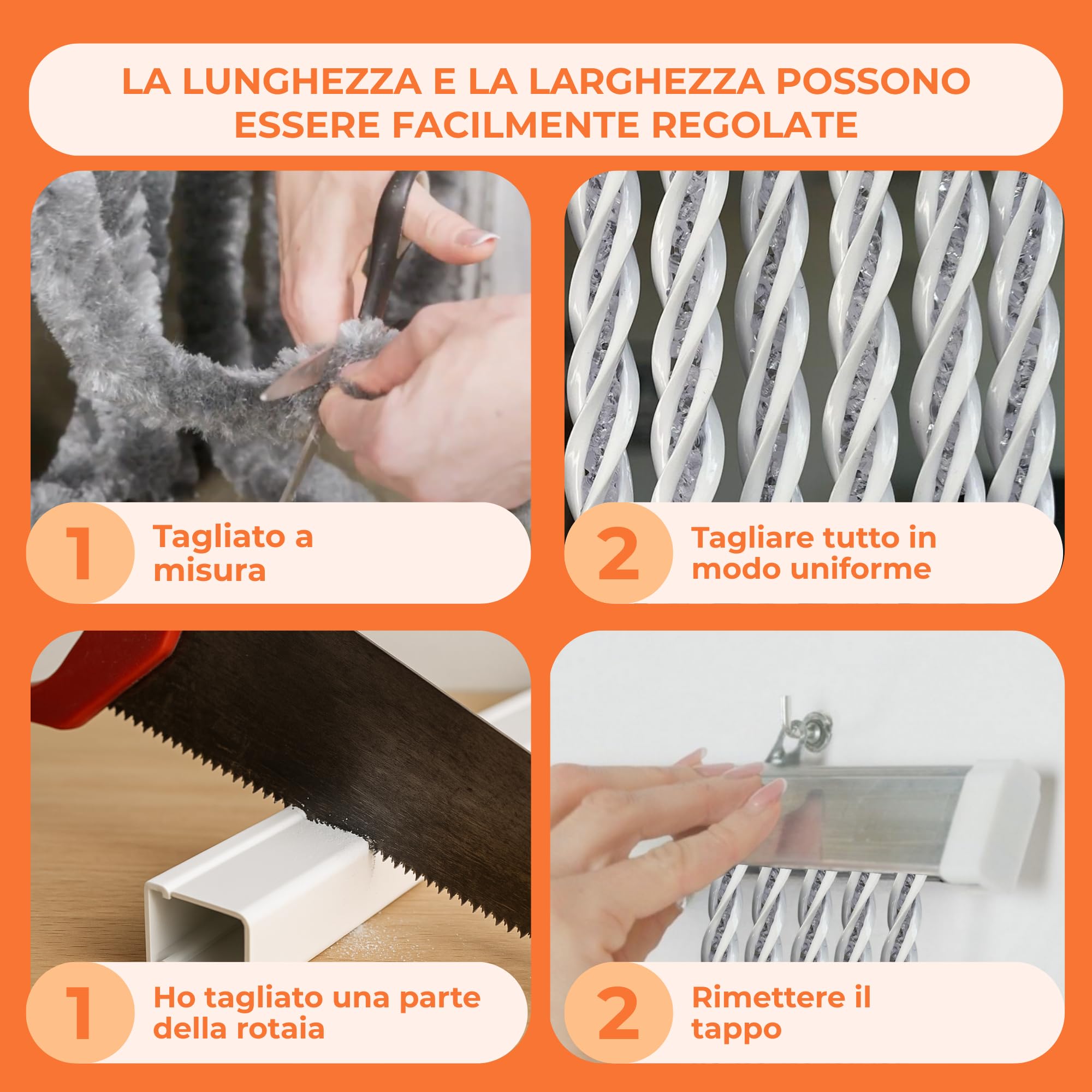 LA LUNGHEZZA E LA LARGHEZZA POSSONO ESSERE FACILMENTE REGOLATE

1 Tagliato a misura

2 Tagliare tutto in modo uniforme

1 Ho tagliato una parte della rotaia

2 Rimettere il tappo