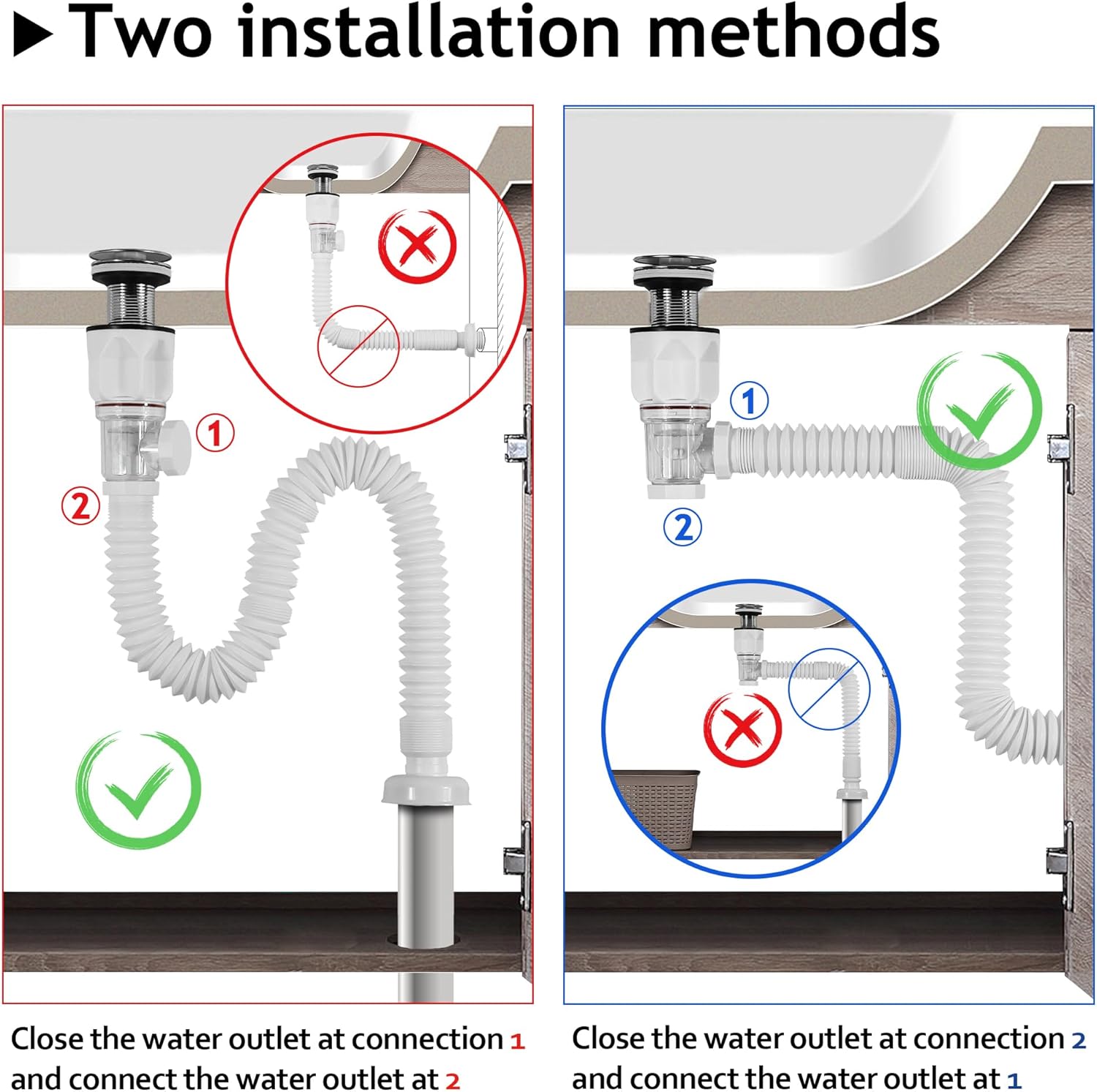 ▶ Two installation methods

1

2

1

2

Close the water outlet at connection 1 and connect the water outlet at 2

Close the water outlet at connection 2 and connect the water outlet at 1