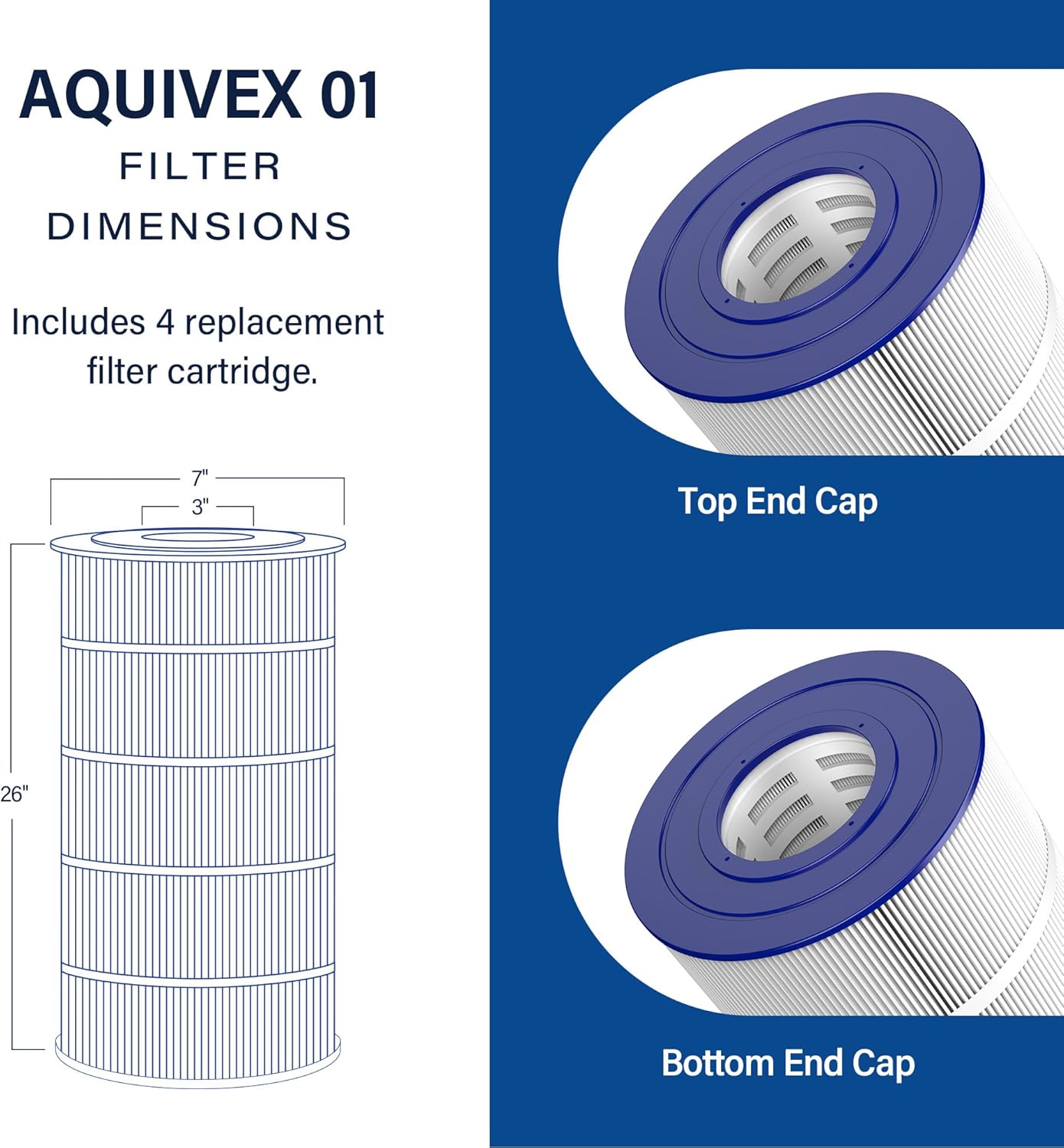 AQUIVEX 01
FILTER
DIMENSIONS

Includes 4 replacement filter cartridge.

7"
3"
26"

Top End Cap

Bottom End Cap