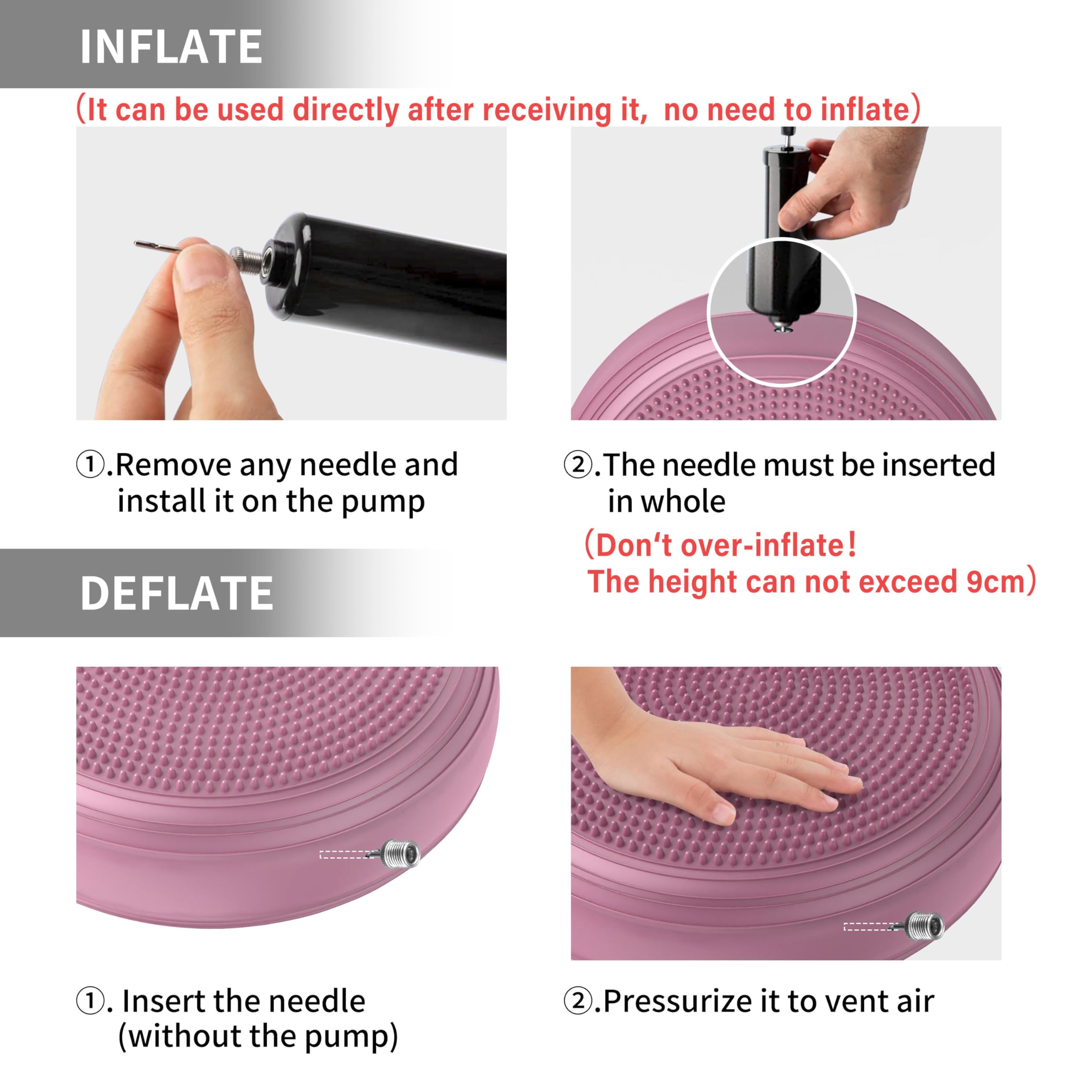 INFLATE

（It can be used directly after receiving it, no need to inflate）

①.Remove any needle and install it on the pump

②.The needle must be inserted in whole

（Don‘t over-inflate！ The height can not exceed 9cm）

DEFLATE

①. Insert the needle (without the pump)

②.Pressurize it to vent air