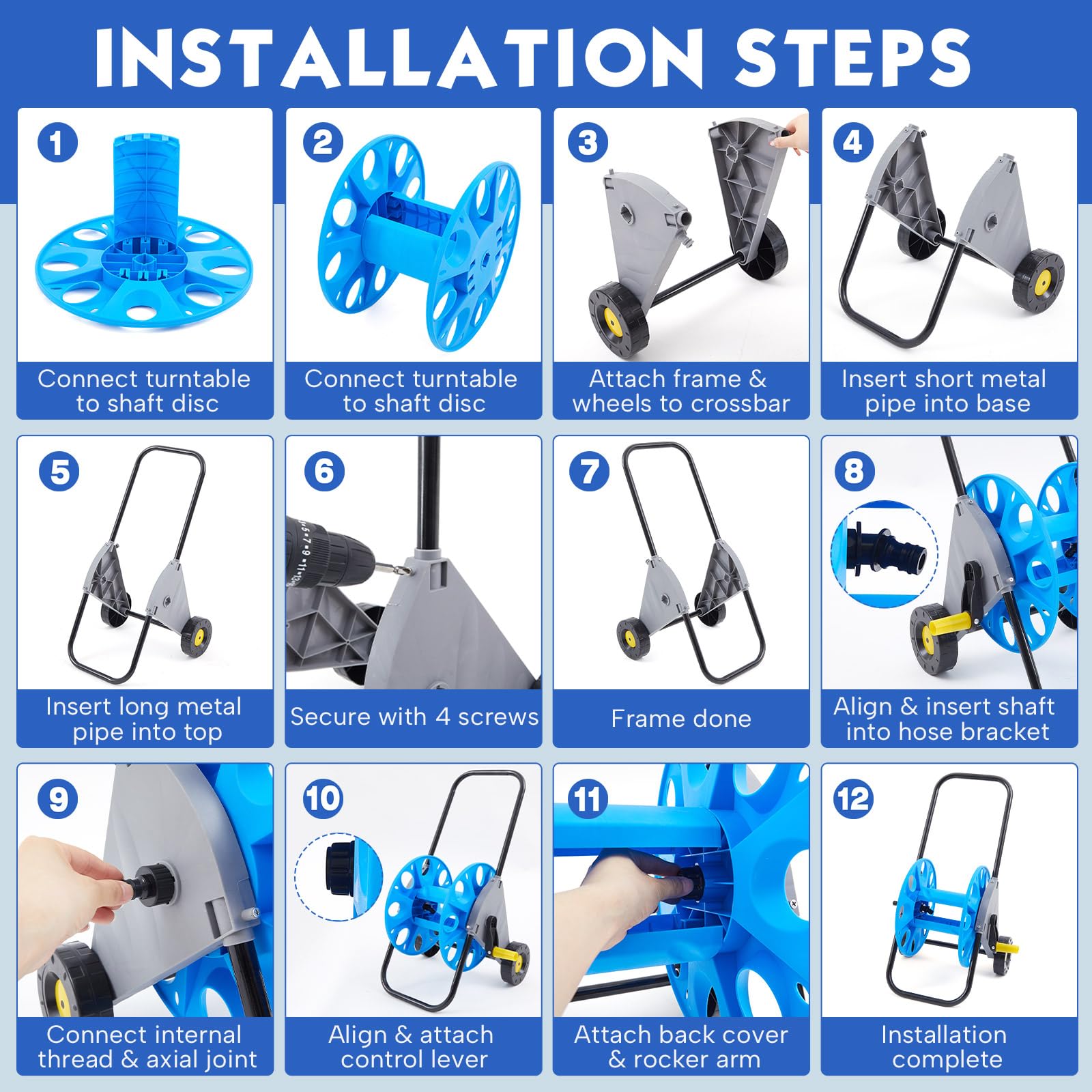 INSTALLATION STEPS

1
Connect turntable to shaft disc

2
Connect turntable to shaft disc

3
Attach frame & wheels to crossbar

4
Insert short metal pipe into base

5
Insert long metal pipe into top

6
Secure with 4 screws

7
Frame done

8
Align & insert shaft into hose bracket

9
Connect internal thread & axial joint

10
Align & attach control lever

11
Attach back cover & rocker arm

12
Installation complete