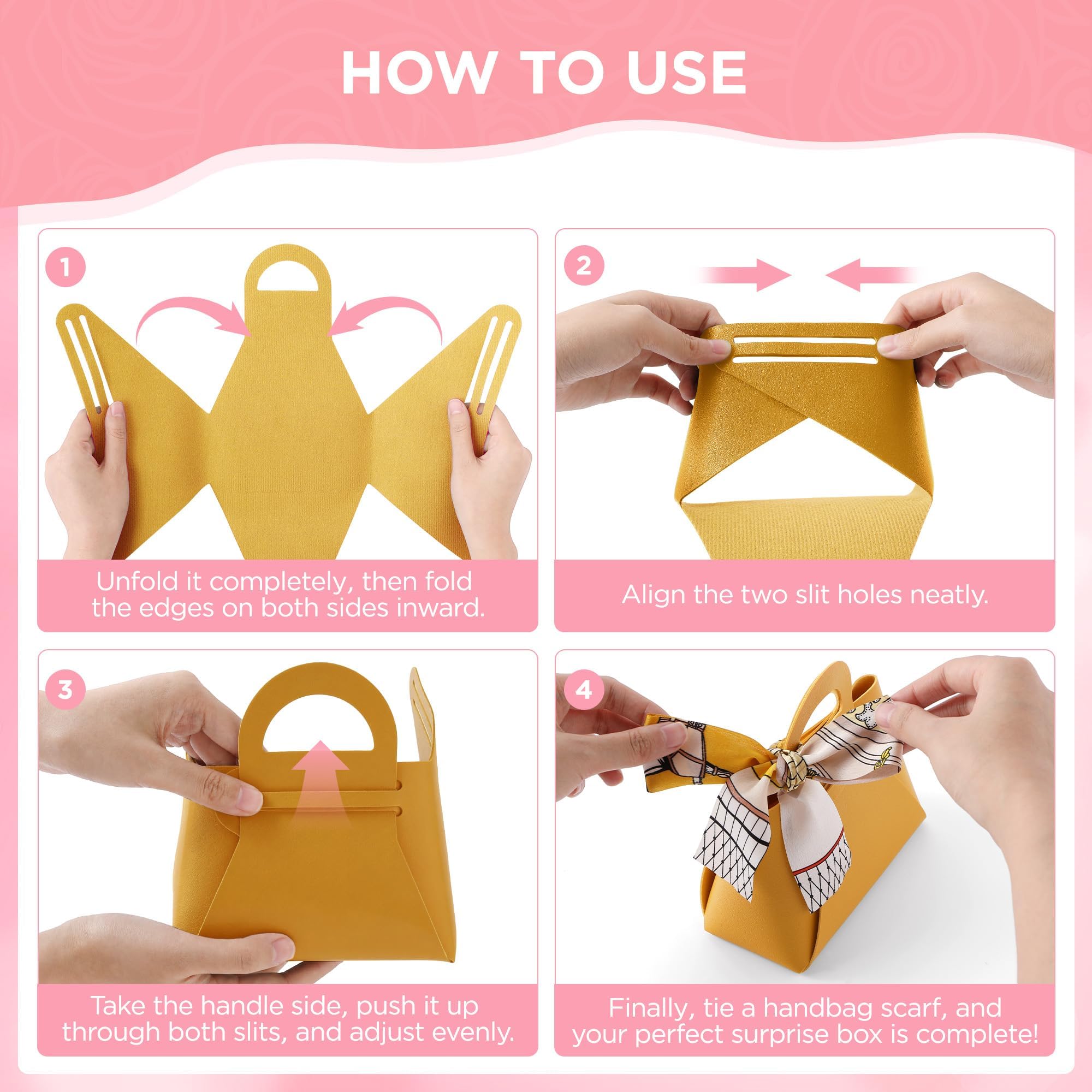 HOW TO USE

1

Unfold it completely, then fold the edges on both sides inward.

2

Align the two slit holes neatly.

3

Take the handle side, push it up through both slits, and adjust evenly.

4

Finally, tie a handbag scarf, and your perfect surprise box is complete!