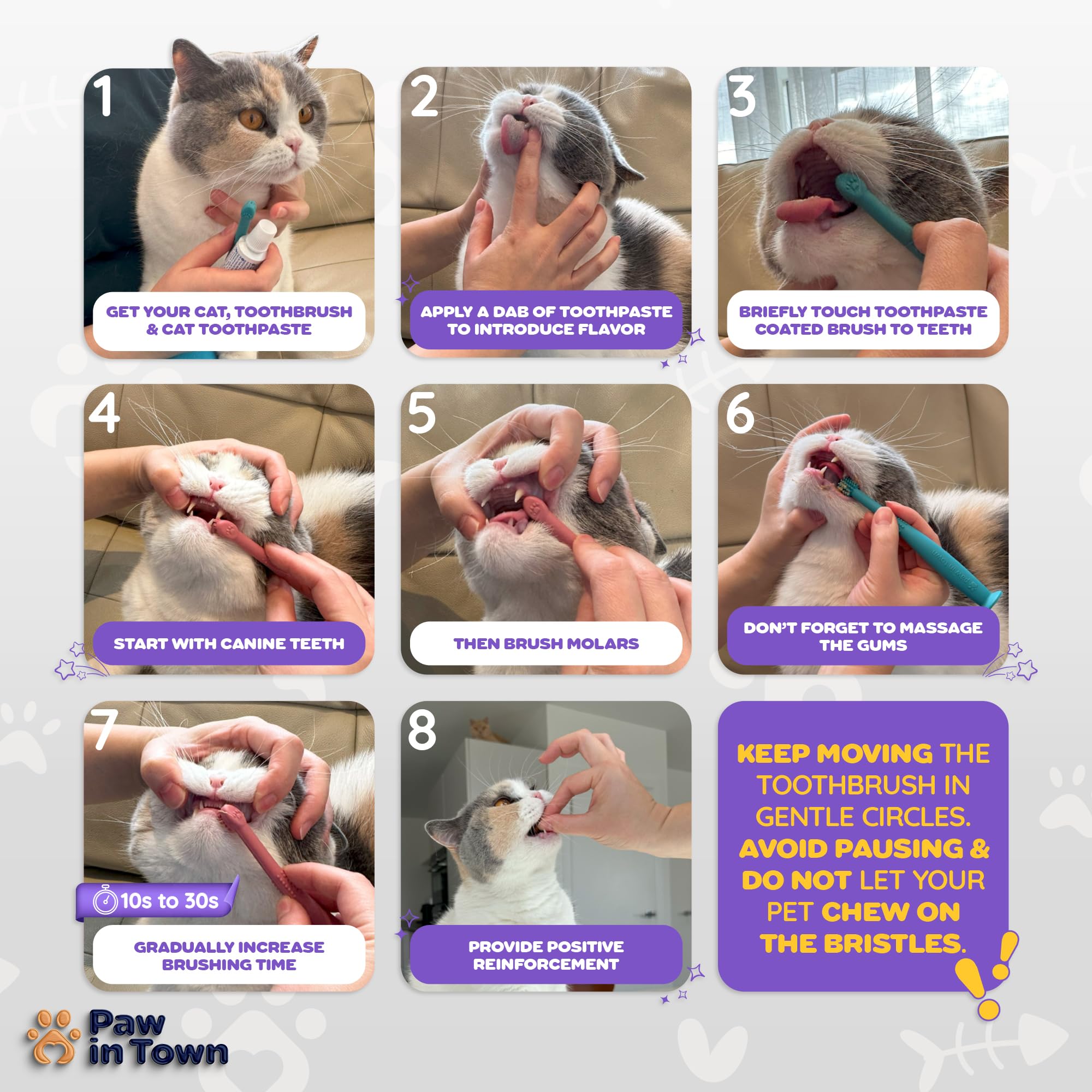 1

GET YOUR CAT, TOOTHBRUSH & CAT TOOTHPASTE

2

APPLY A DAB OF TOOTHPASTE TO INTRODUCE FLAVOR

3

BRIEFLY TOUCH TOOTHPASTE COATED BRUSH TO TEETH

4

START WITH CANINE TEETH

5

THEN BRUSH MOLARS

6

DON'T FORGET TO MASSAGE THE GUMS

7

10s to 30s

GRADUALLY INCREASE BRUSHING TIME

8

PROVIDE POSITIVE REINFORCEMENT

KEEP MOVING THE TOOTHBRUSH IN GENTLE CIRCLES. AVOID PAUSING & DO NOT LET YOUR PET CHEW ON THE BRISTLES.

Paw in Town