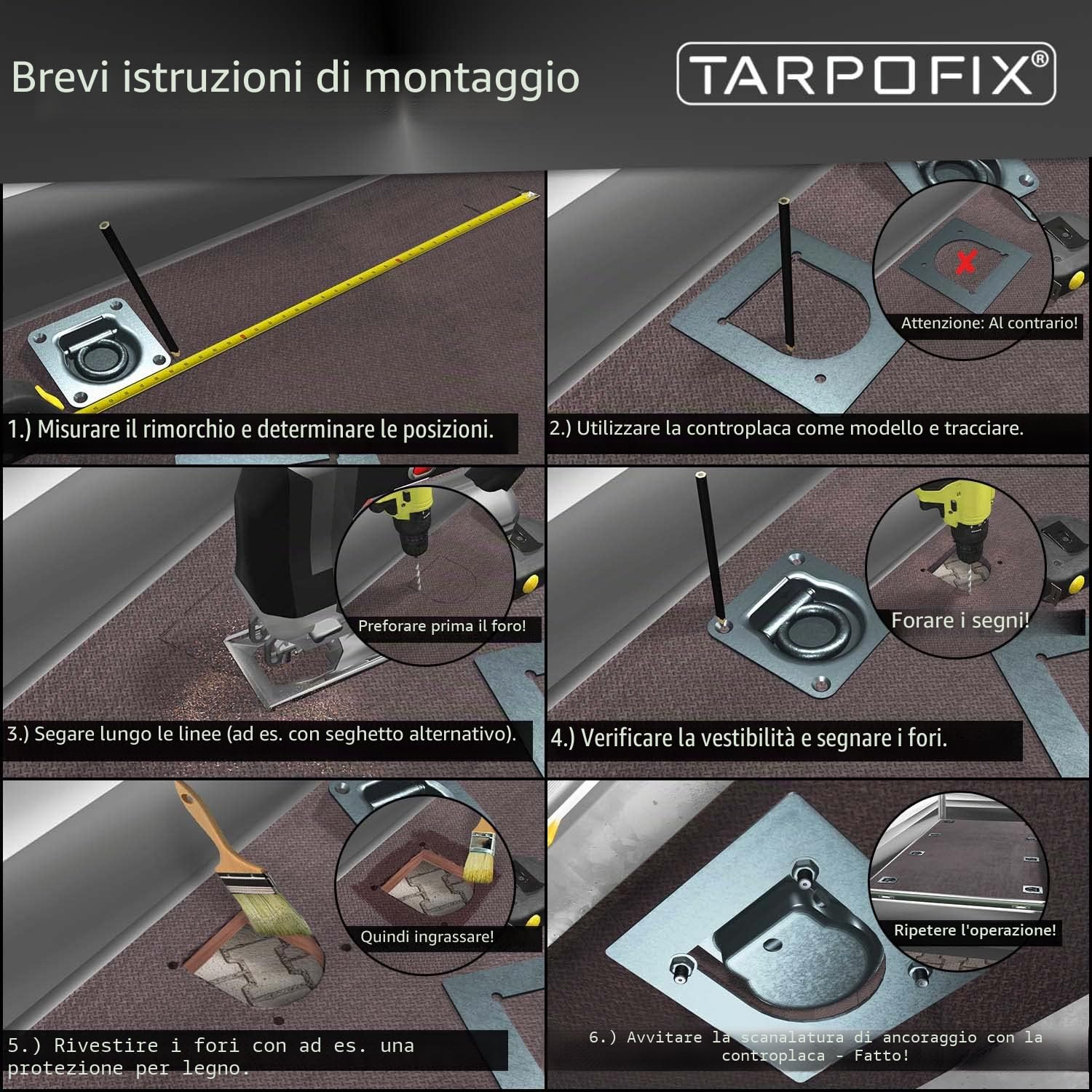 Brevi istruzioni di montaggio

TARPOFIX®

1.) Misurare il rimorchio e determinare le posizioni.

Attenzione: Al contrario!

2.) Utilizzare la controplaca come modello e tracciare.

Preforare prima il foro!

3.) Segare lungo le linee (ad es. con seghetto alternativo).

Forare i segni!

4.) Verificare la vestibilità e segnare i fori.

Quindi ingrassare!

5.) Rivestire i fori con ad es. una protezione per legno.

Ripetere l'operazione!

6.) Avvitare la scanalatura di ancoraggio con la controplaca - Fatto!