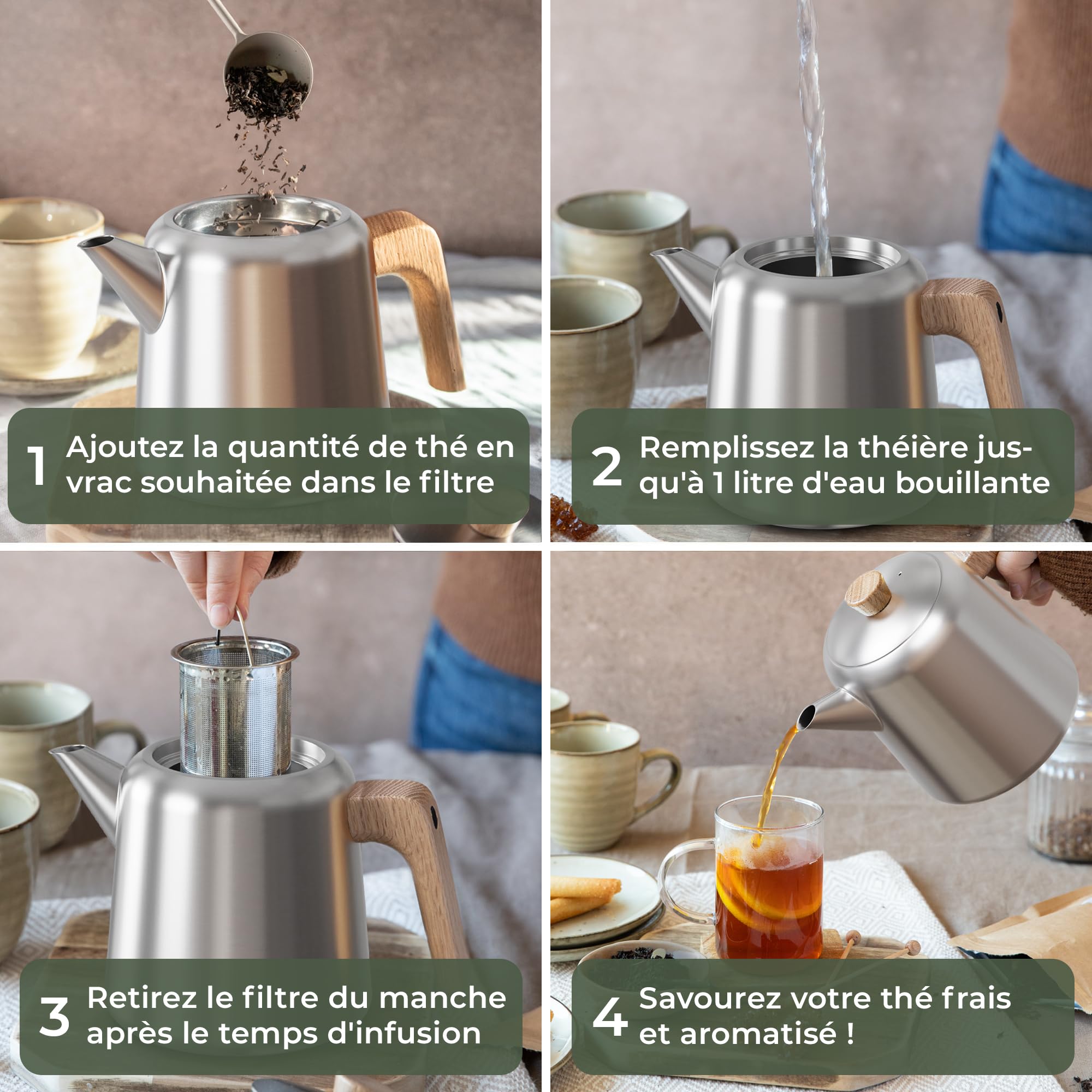 1 Ajoutez la quantité de thé en vrac souhaitée dans le filtre

2 Remplissez la théière jusqu'à 1 litre d'eau bouillante

3 Retirez le filtre du manche après le temps d'infusion

4 Savourez votre thé frais et aromatisé !