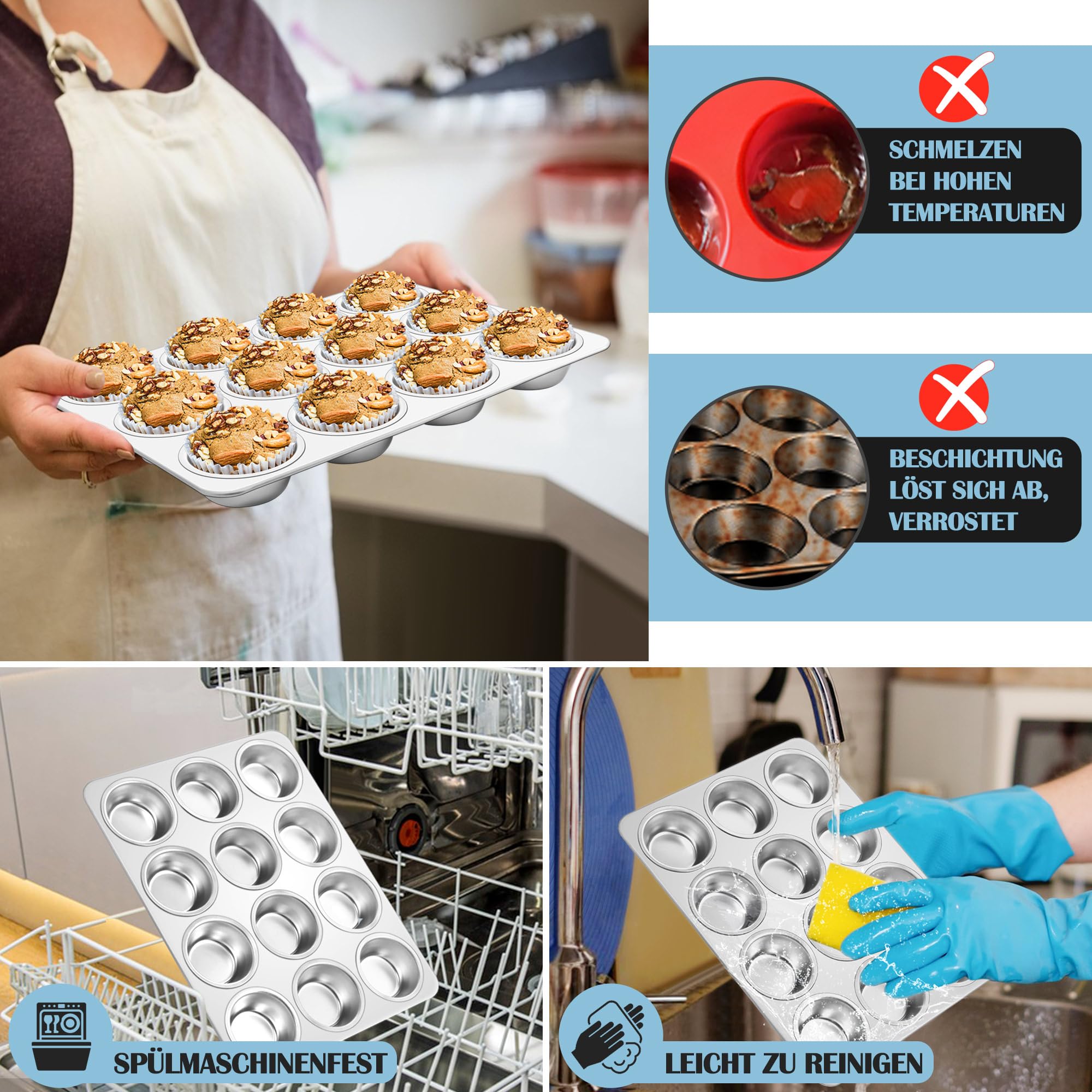 SCHMELZEN BEI HOHEN TEMPERATUREN

BESCHICHTUNG LÖST SICH AB, VERROSTET

SPÜLMASCHINENFEST

LEICHT ZU REINIGEN