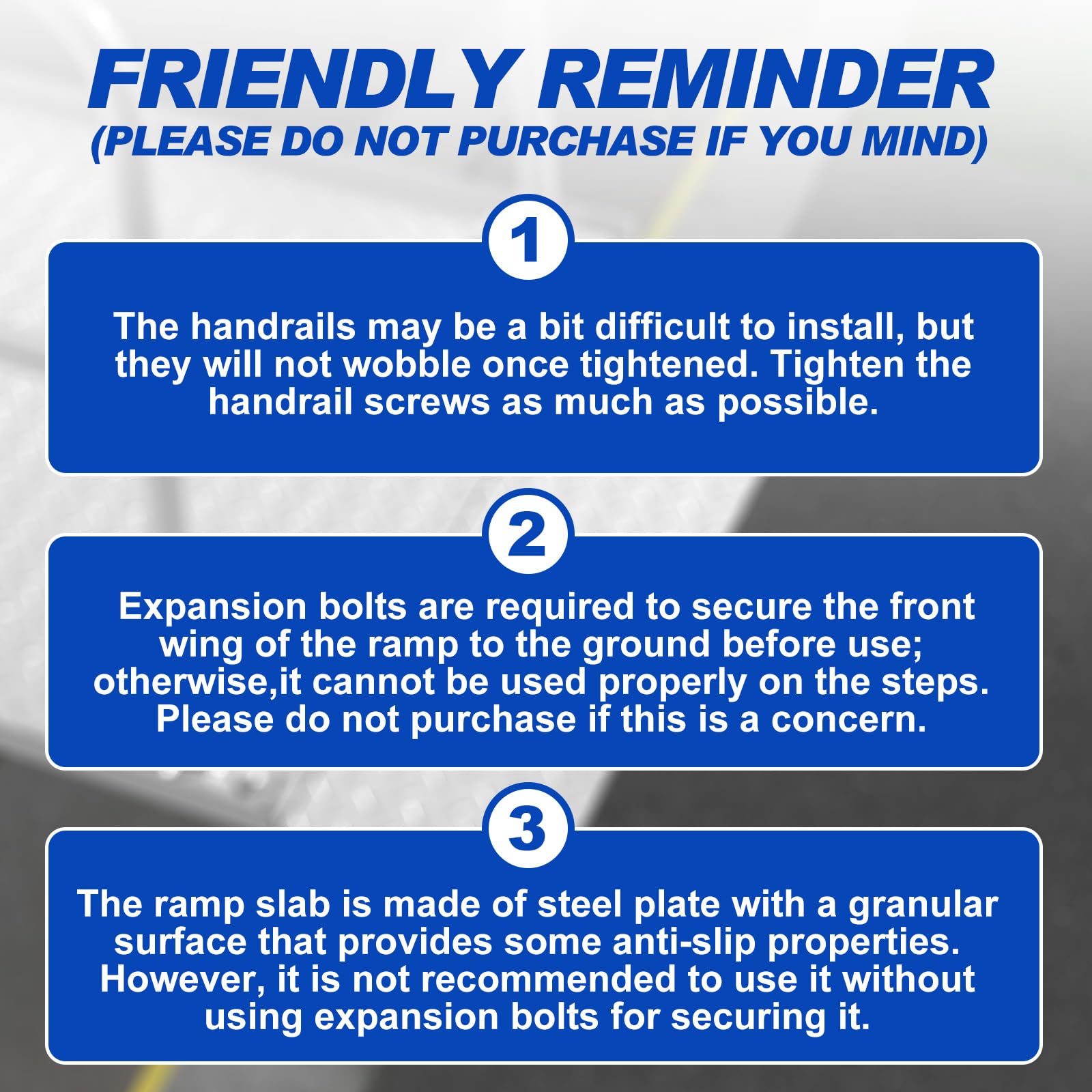 FRIENDLY REMINDER
(PLEASE DO NOT PURCHASE IF YOU MIND)

1

The handrails may be a bit difficult to install, but they will not wobble once tightened. Tighten the handrail screws as much as possible.

2

Expansion bolts are required to secure the front wing of the ramp to the ground before use; otherwise,it cannot be used properly on the steps. Please do not purchase if this is a concern.

3

The ramp slab is made of steel plate with a granular surface that provides some anti-slip properties. However, it is not recommended to use it without using expansion bolts for securing it.