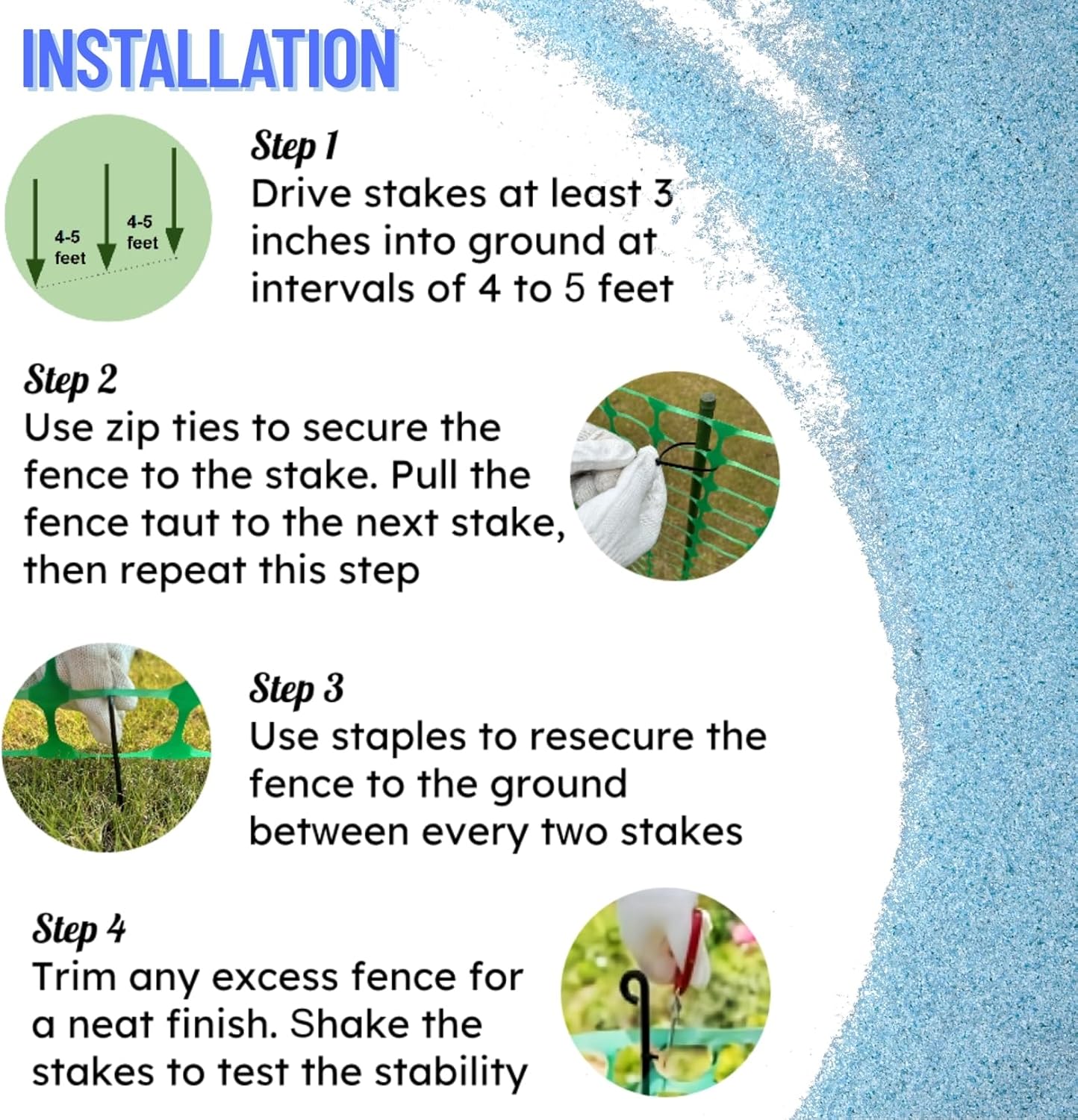 INSTALLATION

4-5 feet
4-5 feet

Step 1
Drive stakes at least 3 inches into ground at intervals of 4 to 5 feet

Step 2
Use zip ties to secure the fence to the stake. Pull the fence taut to the next stake, then repeat this step

Step 3
Use staples to resecure the fence to the ground between every two stakes

Step 4
Trim any excess fence for a neat finish. Shake the stakes to test the stability