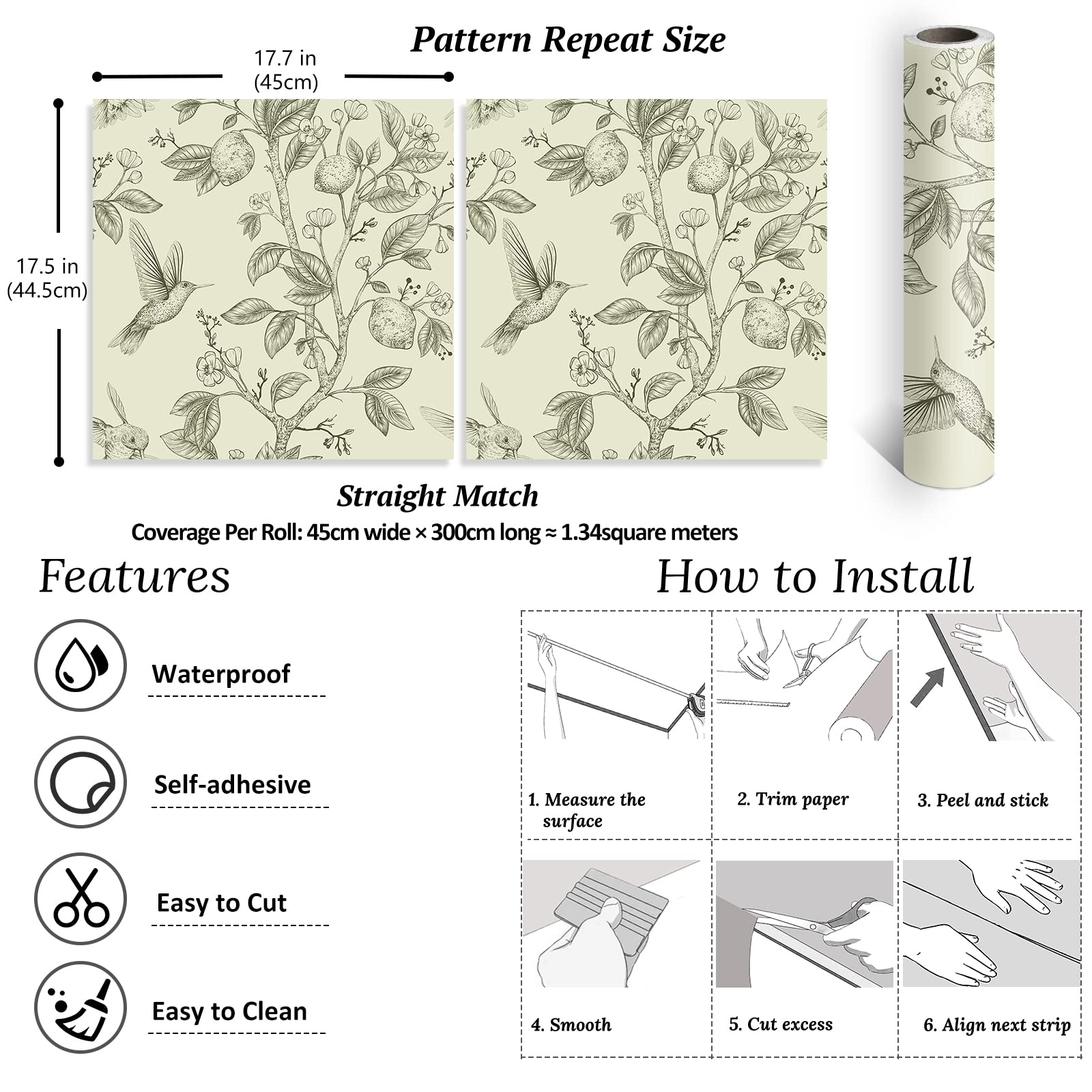 Pattern Repeat Size

17.7 in
(45cm)

17.5 in
(44.5cm)

Straight Match

Coverage Per Roll: 45cm wide × 300cm long ≈ 1.34square meters

Features

Waterproof

Self-adhesive

Easy to Cut

Easy to Clean

How to Install

1. Measure the surface

2. Trim paper

3. Peel and stick

4. Smooth

5. Cut excess

6. Align next strip