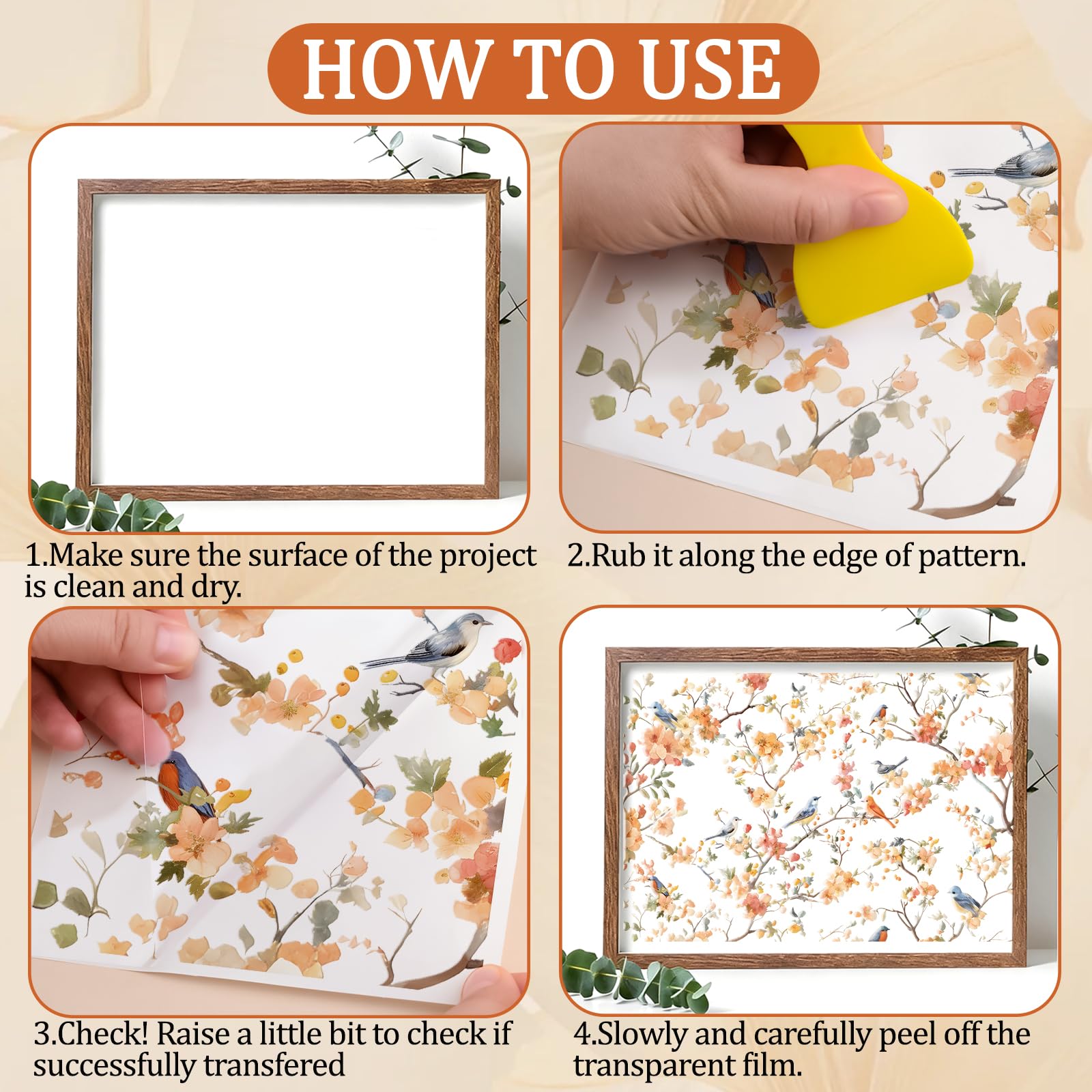 HOW TO USE

1.Make sure the surface of the project is clean and dry.

2.Rub it along the edge of pattern.

3.Check! Raise a little bit to check if successfully transfered

4.Slowly and carefully peel off the transparent film.