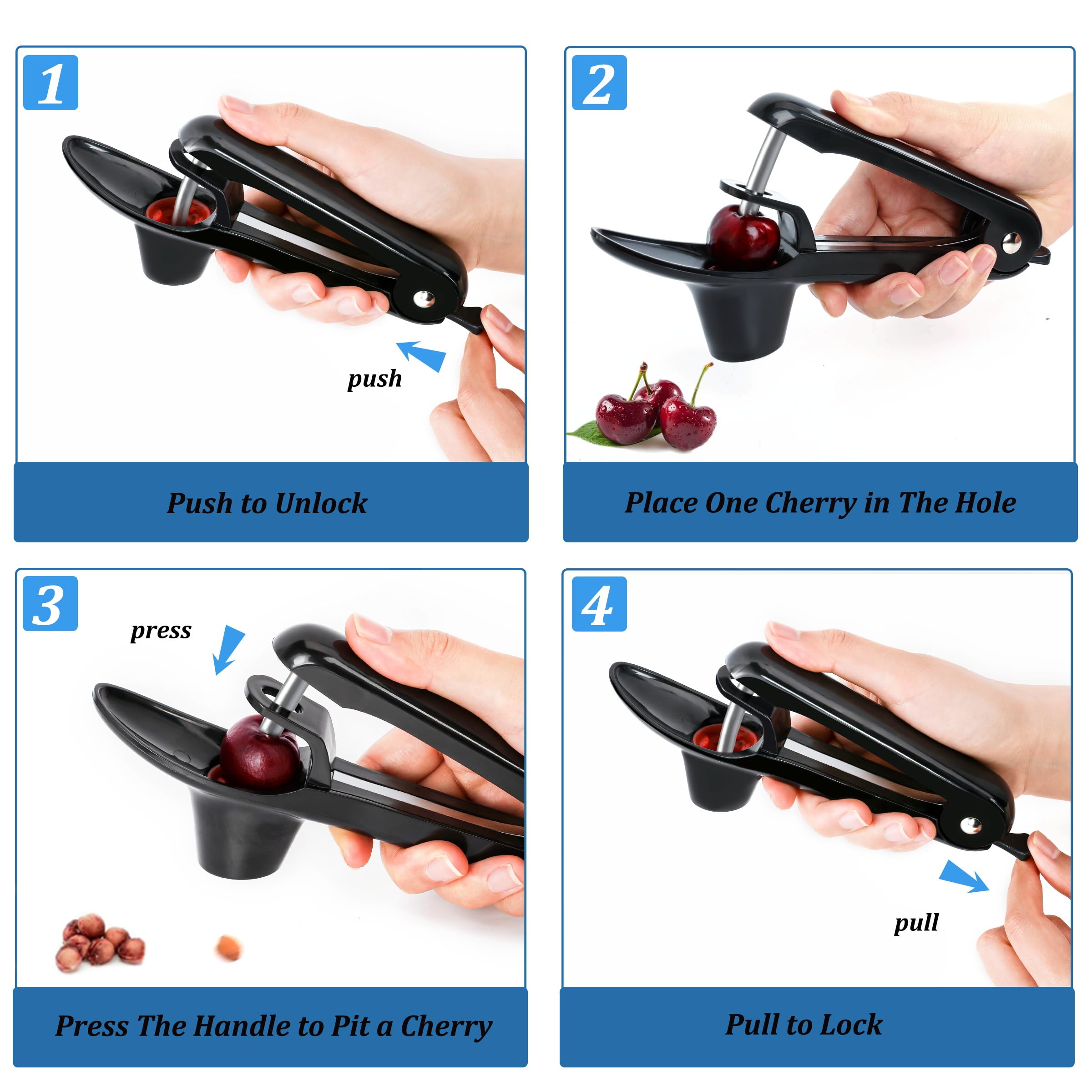 1

push

Push to Unlock

2

Place One Cherry in The Hole

3

press

Press The Handle to Pit a Cherry

4

pull

Pull to Lock