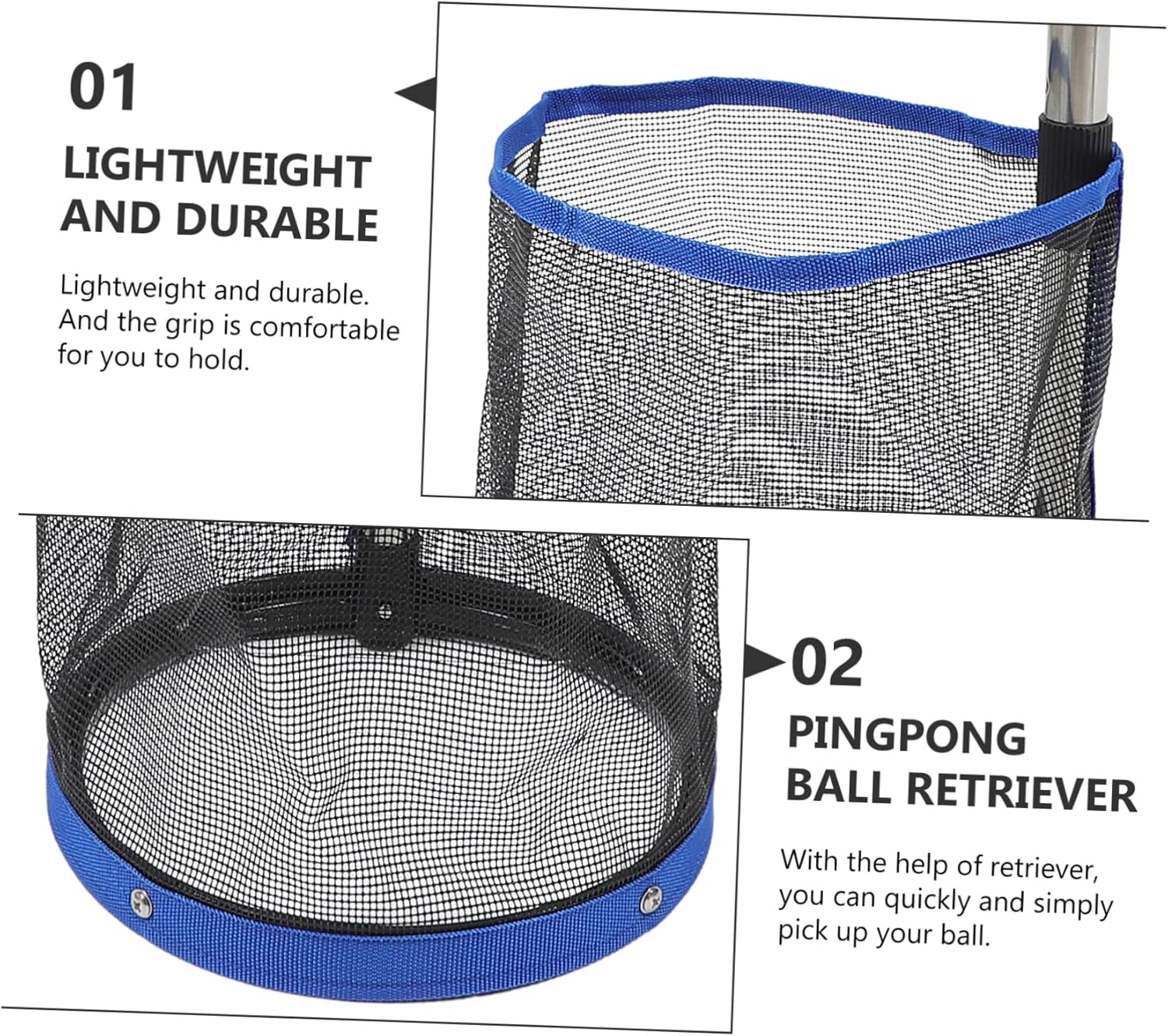 01

LIGHTWEIGHT AND DURABLE

Lightweight and durable. And the grip is comfortable for you to hold.

02

PINGPONG BALL RETRIEVER

With the help of retriever, you can quickly and simply pick up your ball.