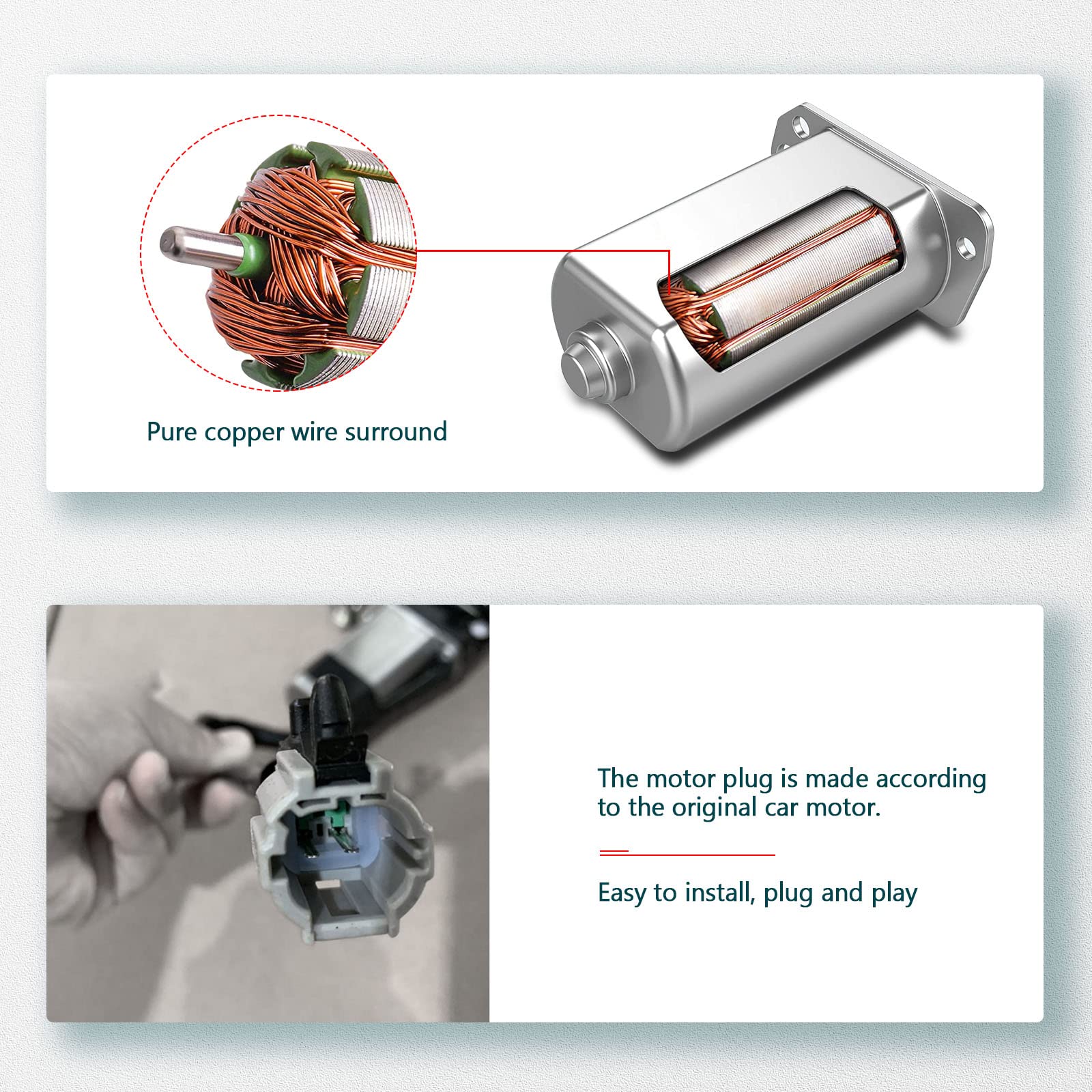 Pure copper wire surround

The motor plug is made according to the original car motor.

Easy to install, plug and play