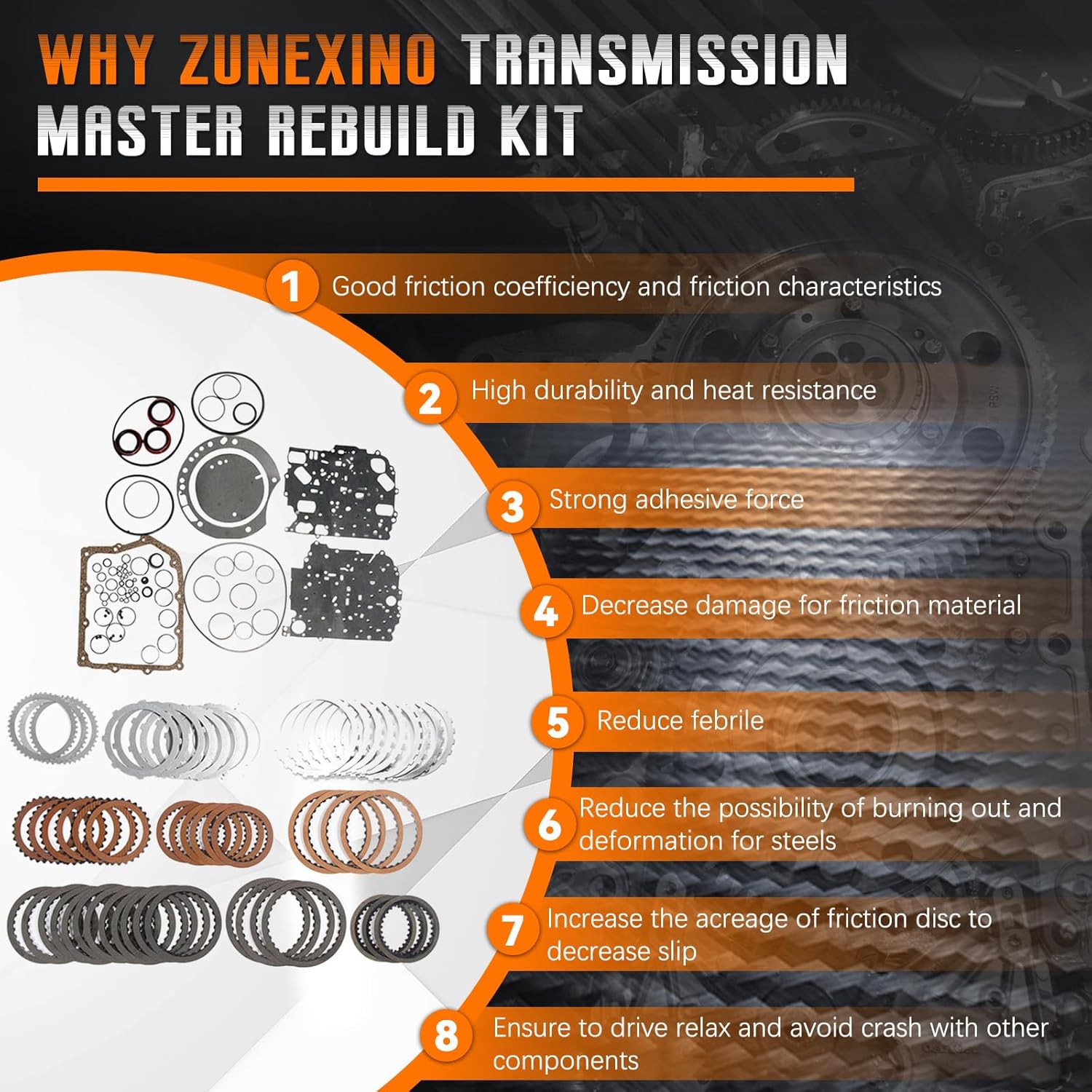 WHY ZUNEXINO TRANSMISSION MASTER REBUILD KIT

1 Good friction coefficiency and friction characteristics

2 High durability and heat resistance

3 Strong adhesive force

4 Decrease damage for friction material

5 Reduce febrile

6 Reduce the possibility of burning out and deformation for steels

7 Increase the acreage of friction disc to decrease slip

8 Ensure to drive relax and avoid crash with other components