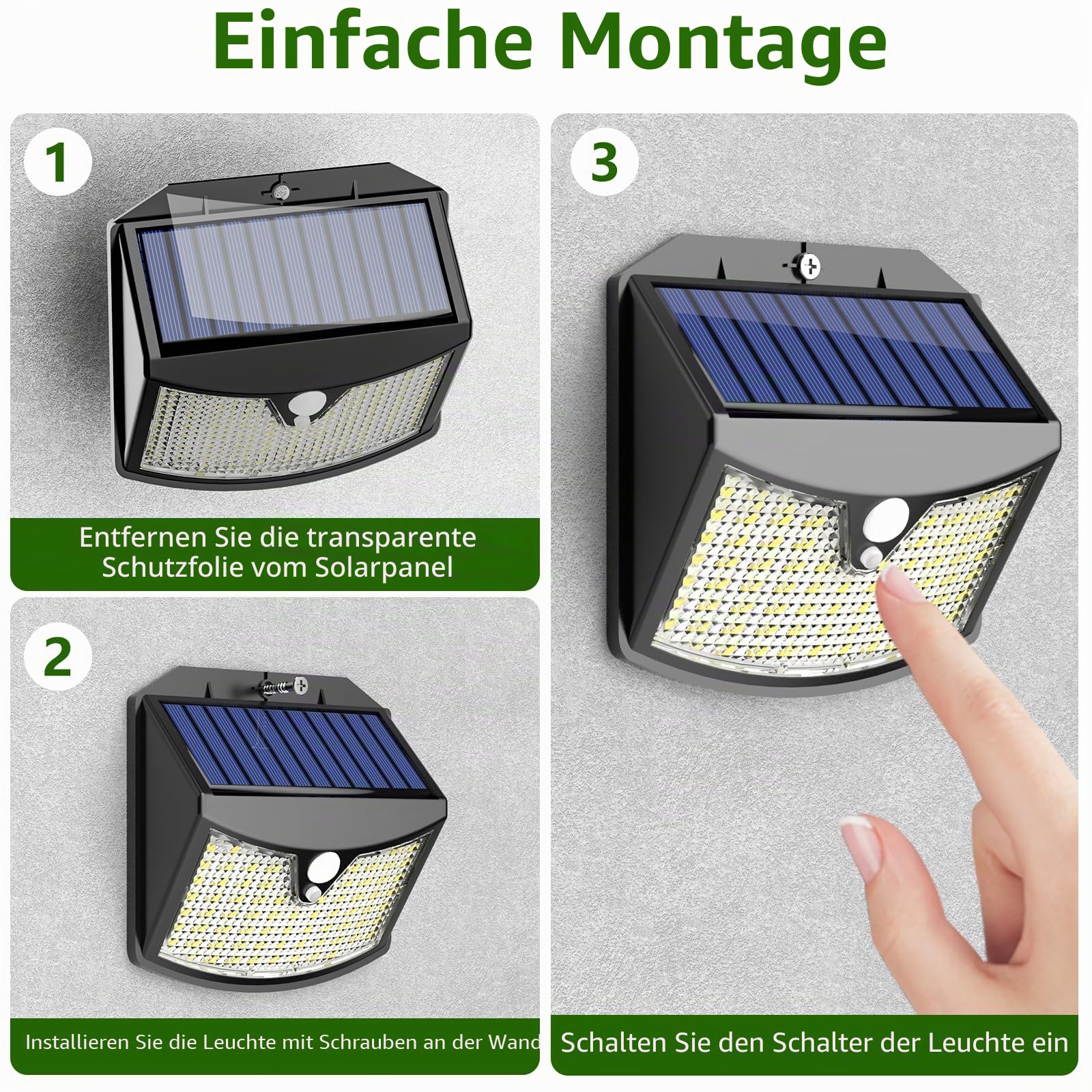 Einfache Montage

1

Entfernen Sie die transparente Schutzfolie vom Solarpanel

2

Installieren Sie die Leuchte mit Schrauben an der Wand

3

Schalten Sie den Schalter der Leuchte ein