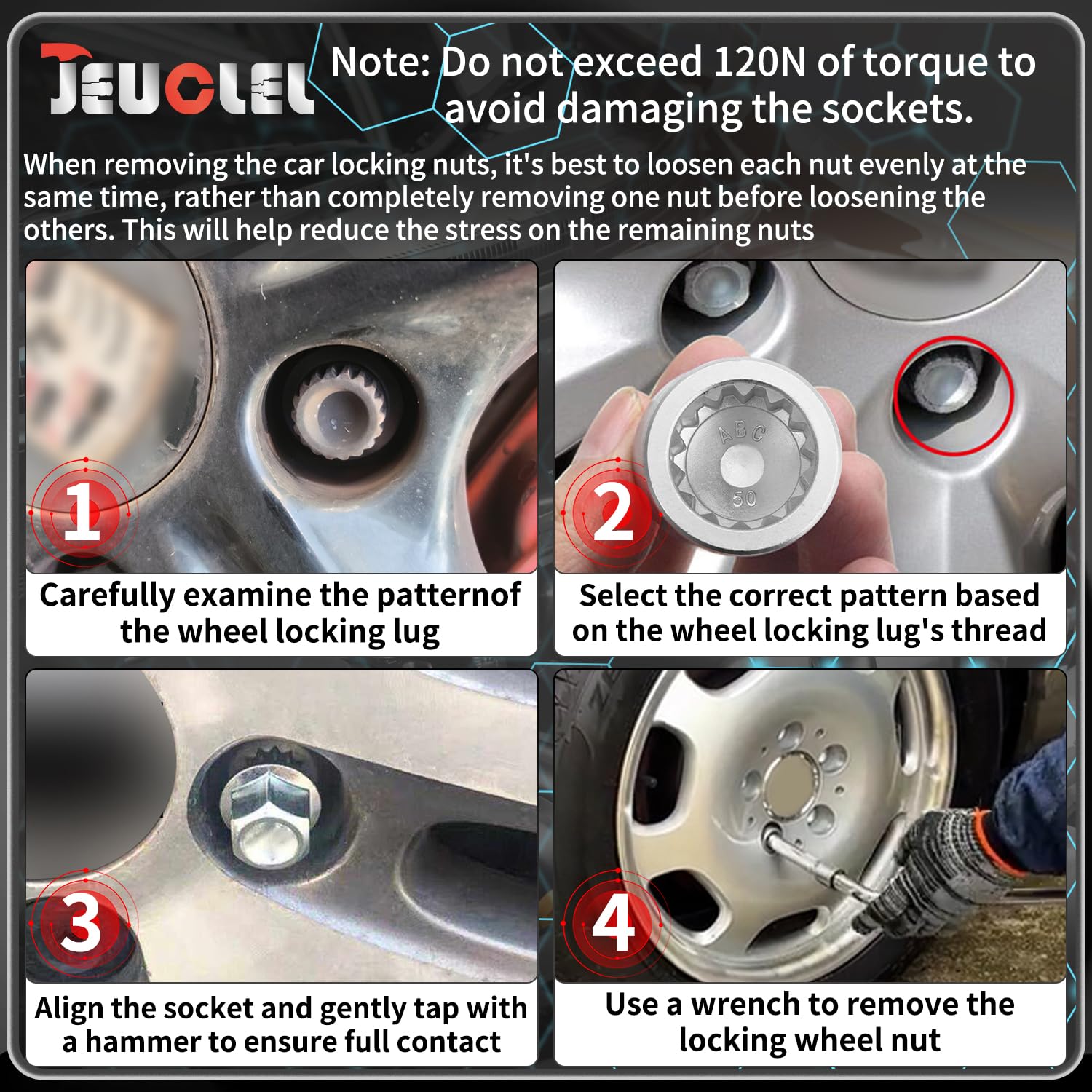 JEUCLEL

Note: Do not exceed 120N of torque to avoid damaging the sockets.

When removing the car locking nuts, it's best to loosen each nut evenly at the same time, rather than completely removing one nut before loosening the others. This will help reduce the stress on the remaining nuts

1

Carefully examine the patternof the wheel locking lug

ABC
50

2

Select the correct pattern based on the wheel locking lug's thread

3

Align the socket and gently tap with a hammer to ensure full contact

4

Use a wrench to remove the locking wheel nut