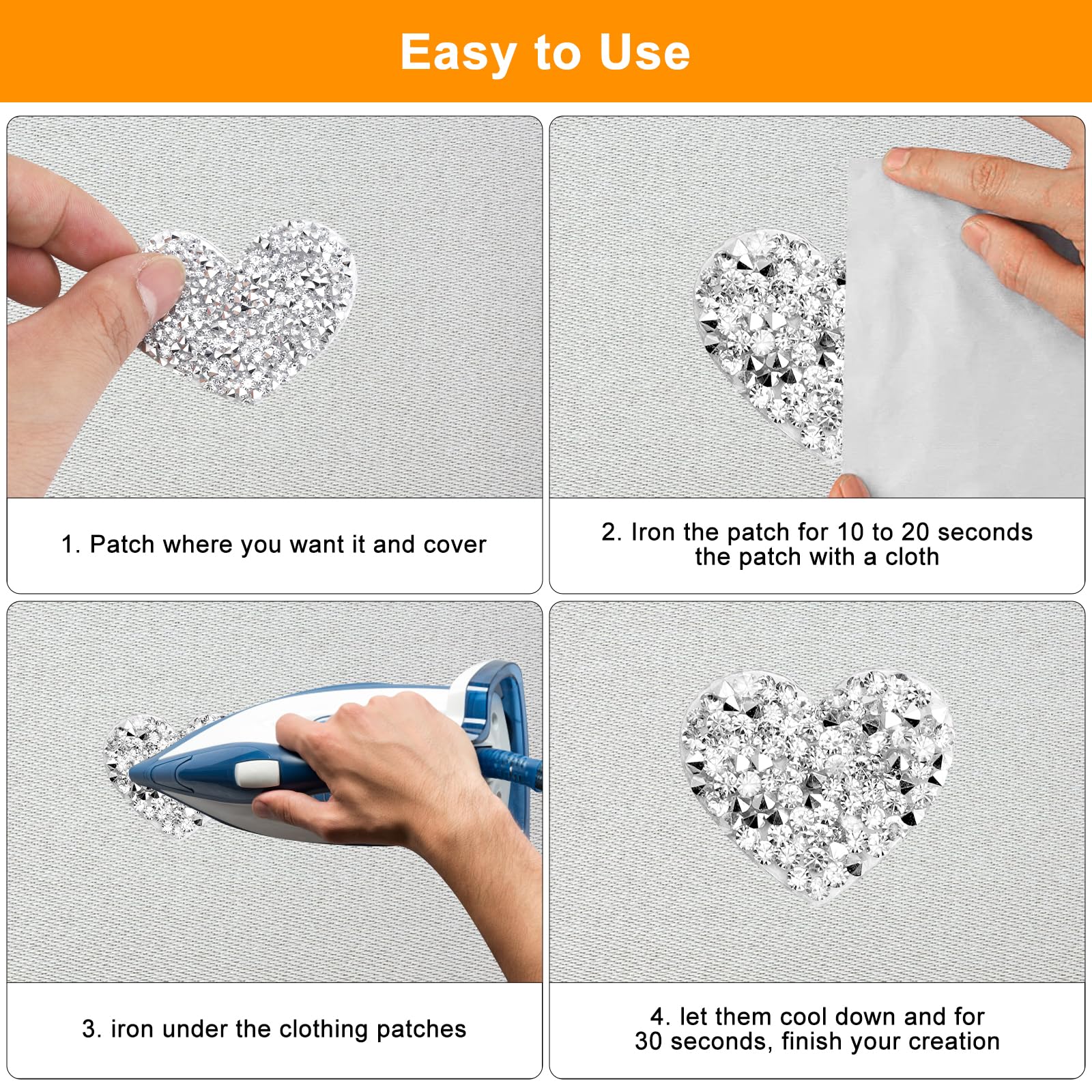 Easy to Use

1. Patch where you want it and cover

2. Iron the patch for 10 to 20 seconds the patch with a cloth

3. iron under the clothing patches

4. let them cool down and for 30 seconds, finish your creation