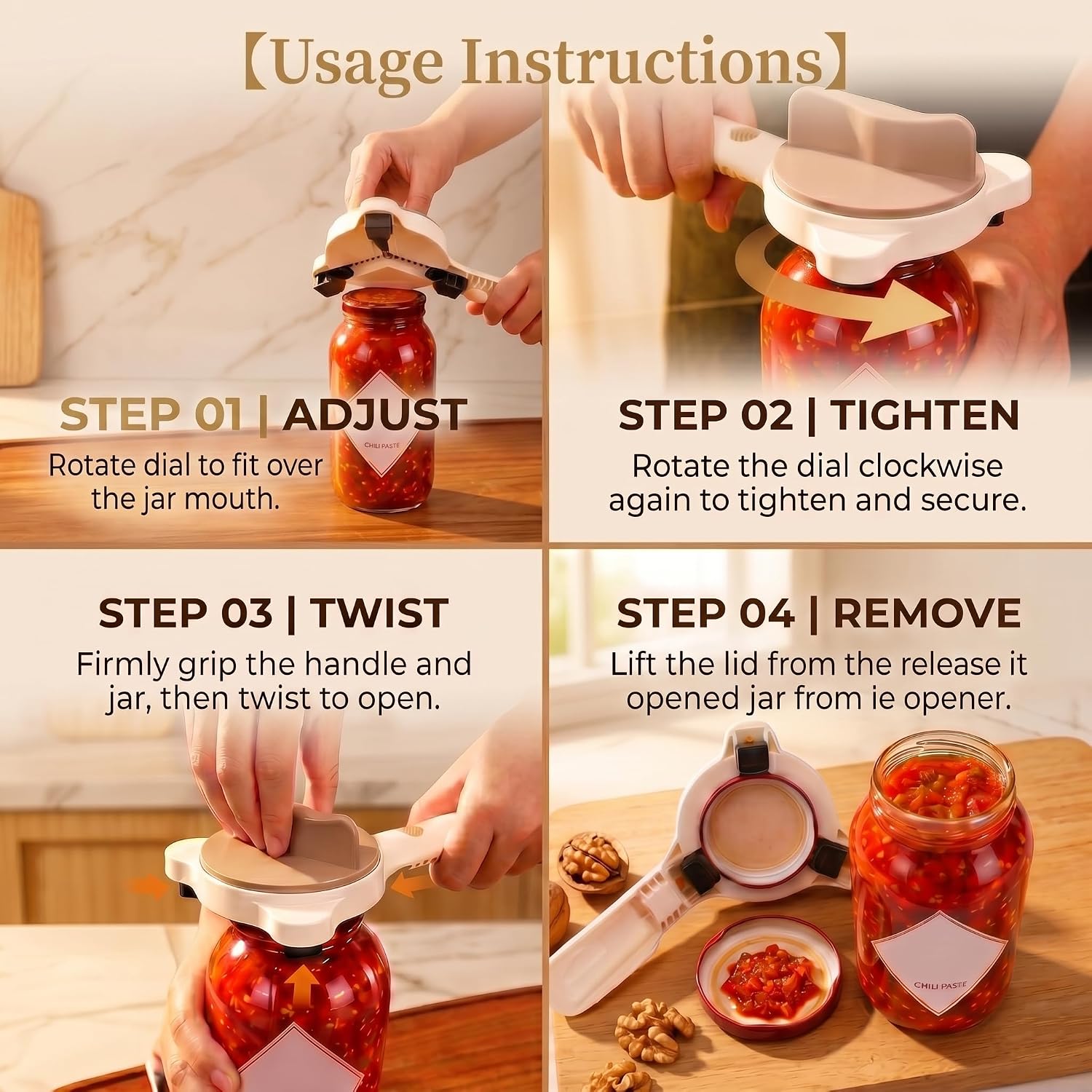 【Usage Instructions】

STEP 01 | ADJUST
Rotate dial to fit over the jar mouth.

CHILI PASTE

STEP 02 | TIGHTEN
Rotate the dial clockwise again to tighten and secure.

STEP 03 | TWIST
Firmly grip the handle and jar, then twist to open.

STEP 04 | REMOVE
Lift the lid from the release it opened jar from ie opener.

CHILI PASTE