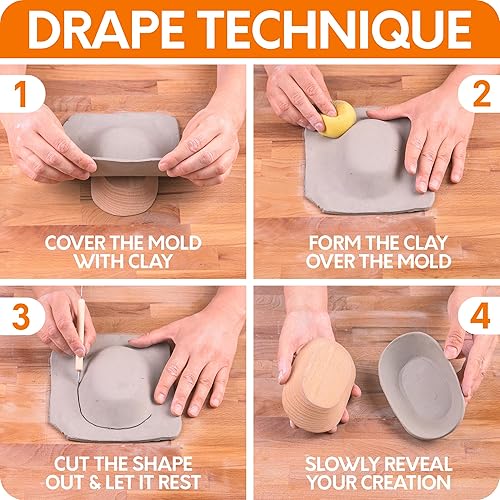 DRAPE TECHNIQUE

1

COVER THE MOLD WITH CLAY

2

FORM THE CLAY OVER THE MOLD

3

CUT THE SHAPE OUT & LET IT REST

4

SLOWLY REVEAL YOUR CREATION