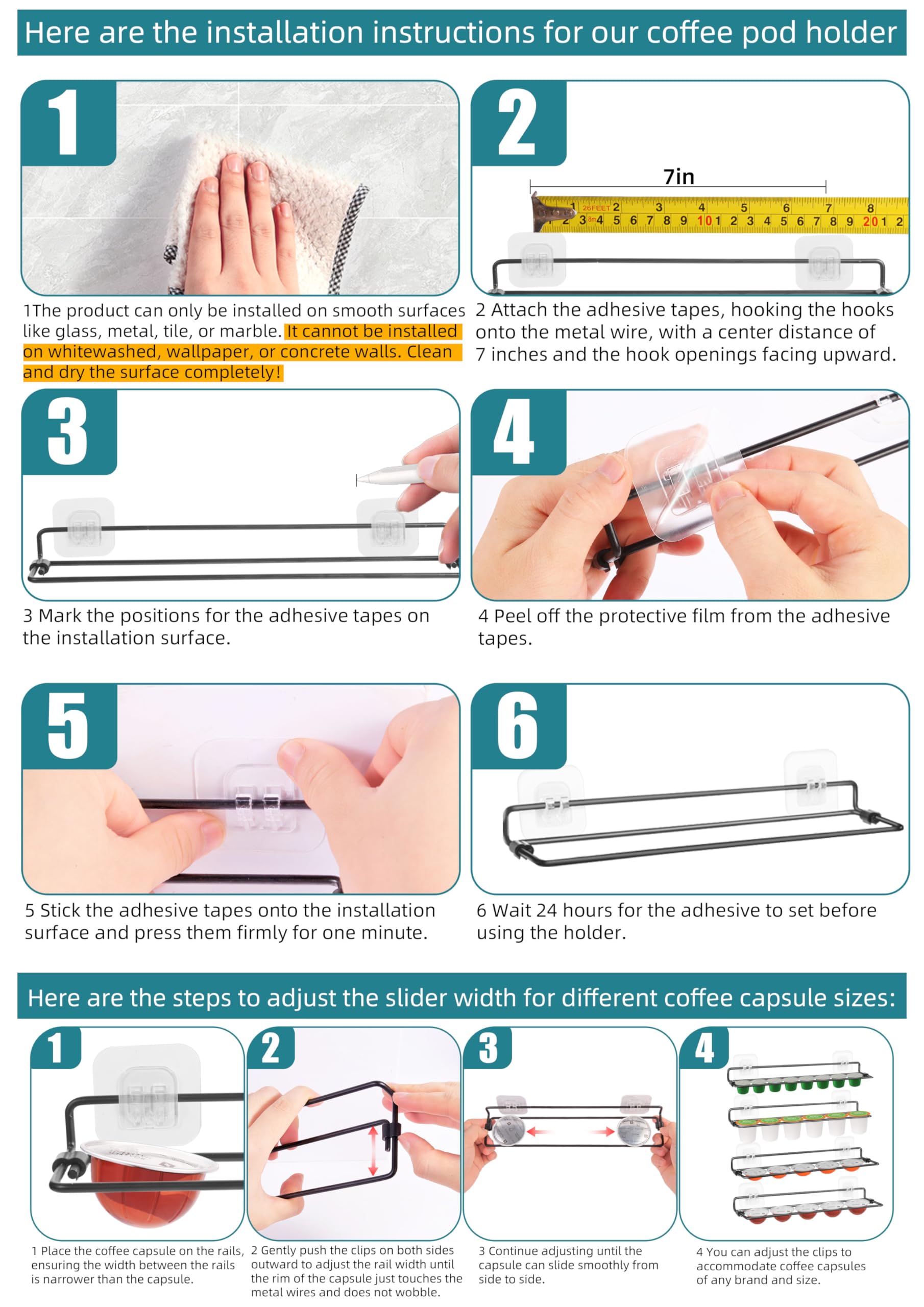 Here are the installation instructions for our coffee pod holder

1

1The product can only be installed on smooth surfaces like glass, metal, tile, or marble. It cannot be installed on whitewashed, wallpaper, or concrete walls. Clean and dry the surface completely!

2

7in

2 Attach the adhesive tapes, hooking the hooks onto the metal wire, with a center distance of 7 inches and the hook openings facing upward.

3

3 Mark the positions for the adhesive tapes on the installation surface.

4

4 Peel off the protective film from the adhesive tapes.

5

5 Stick the adhesive tapes onto the installation surface and press them firmly for one minute.

6

6 Wait 24 hours for the adhesive to set before using the holder.

Here are the steps to adjust the slider width for different coffee capsule sizes:

1

1 Place the coffee capsule on the rails, ensuring the width between the rails is narrower than the capsule.

2

2 Gently push the clips on both sides outward to adjust the rail width until the rim of the capsule just touches the metal wires and does not wobble.

3

3 Continue adjusting until the capsule can slide smoothly from side to side.

4

4 You can adjust the clips to accommodate coffee capsules of any brand and size.