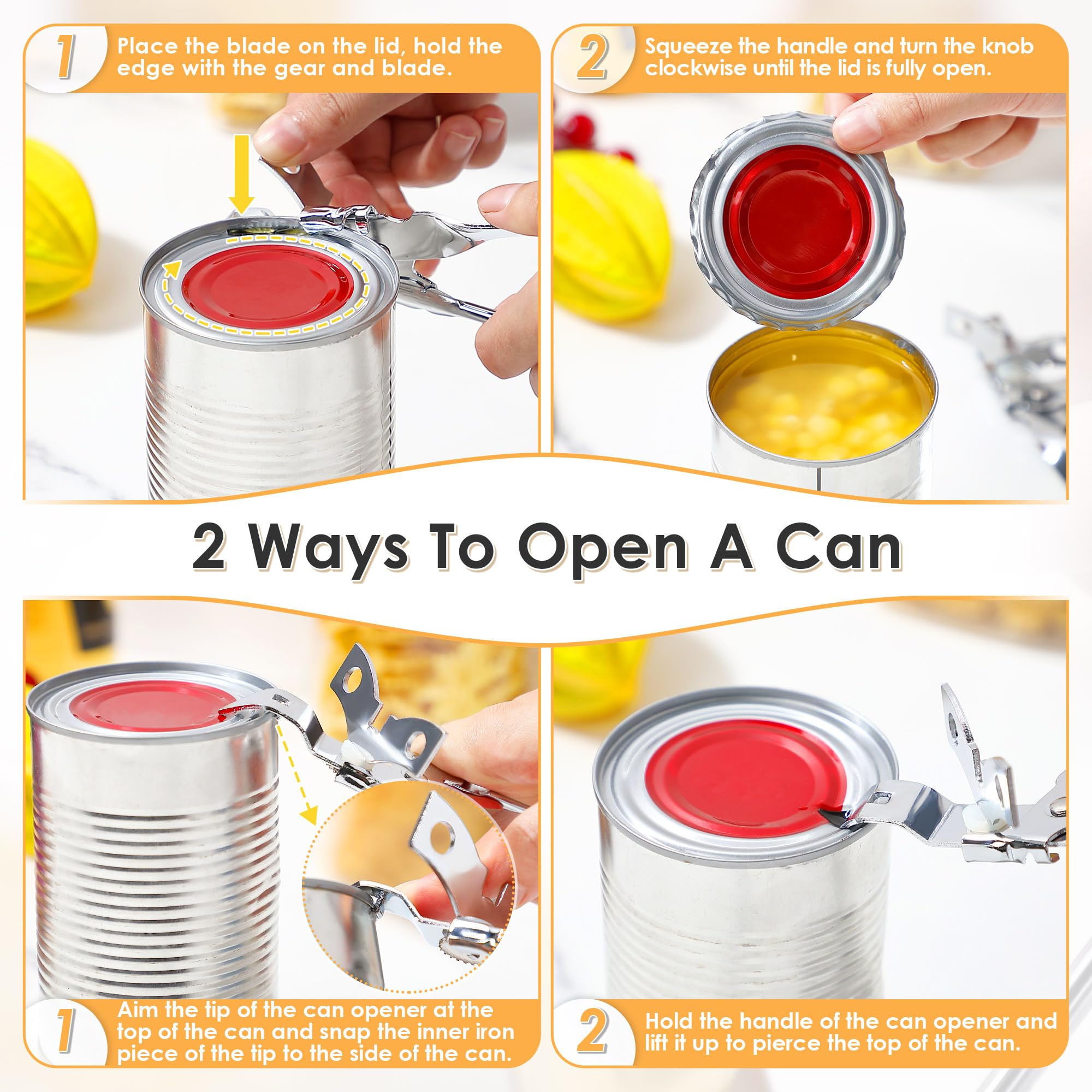 1 Place the blade on the lid, hold the edge with the gear and blade.

2 Squeeze the handle and turn the knob clockwise until the lid is fully open.

2 Ways To Open A Can

1 Aim the tip of the can opener at the top of the can and snap the inner iron piece of the tip to the side of the can.

2 Hold the handle of the can opener and lift it up to pierce the top of the can.