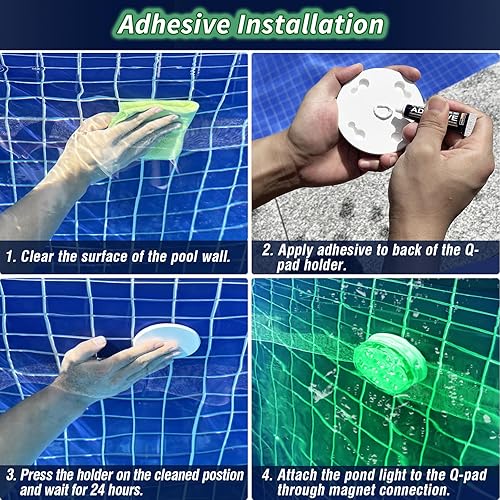 Adhesive Installation

1. Clear the surface of the pool wall.

2. Apply adhesive to back of the Q-pad holder.

3. Press the holder on the cleaned postion and wait for 24 hours.

4. Attach the pond light to the Q-pad through magnet connection.