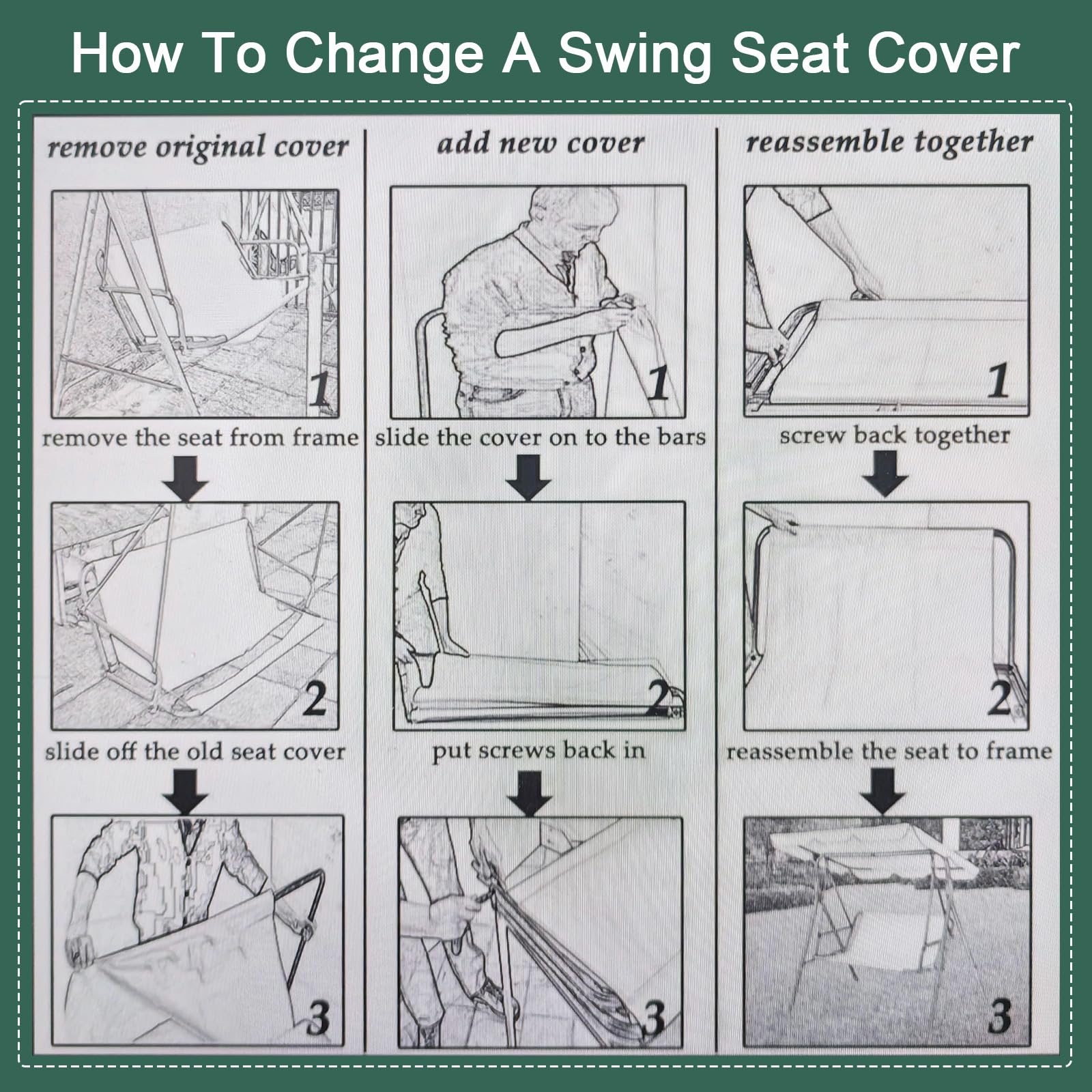 How To Change A Swing Seat Cover

remove original cover

1

remove the seat from frame

2

slide off the old seat cover

3

add new cover

1

slide the cover on to the bars

2

put screws back in

3

reassemble together

1

screw back together

2

reassemble the seat to frame

3