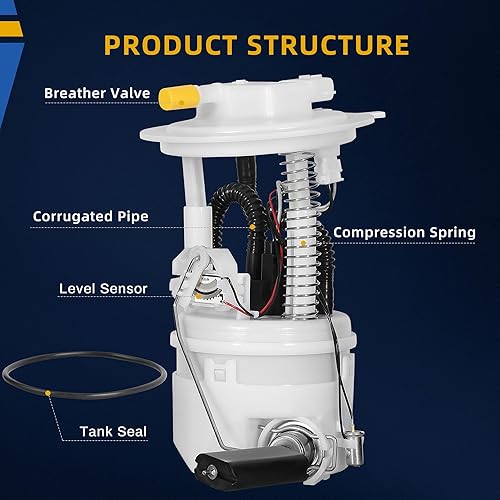 PRODUCT STRUCTURE

Breather Valve

Corrugated Pipe

Compression Spring

Level Sensor

Tank Seal