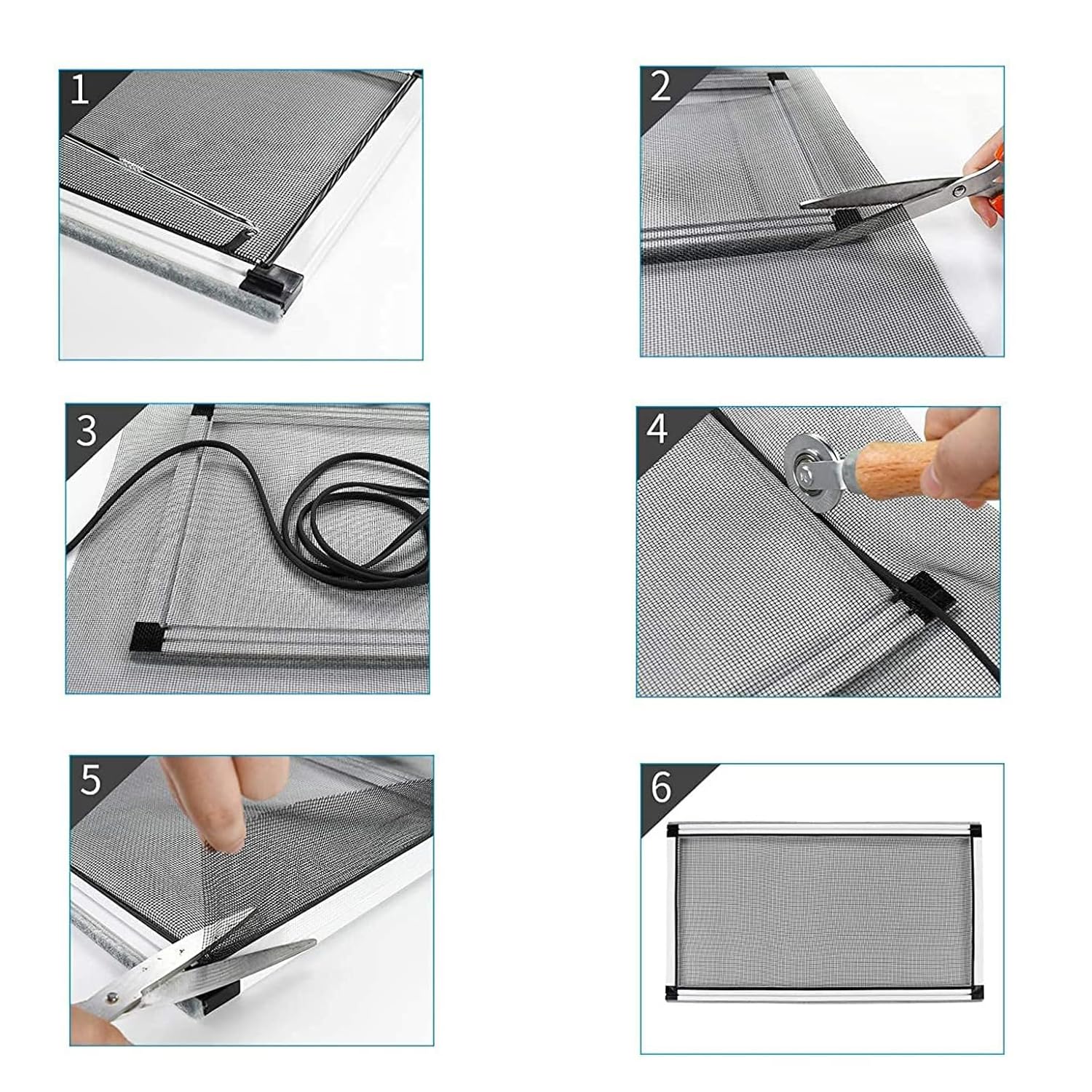 1

2

3

4

5

6