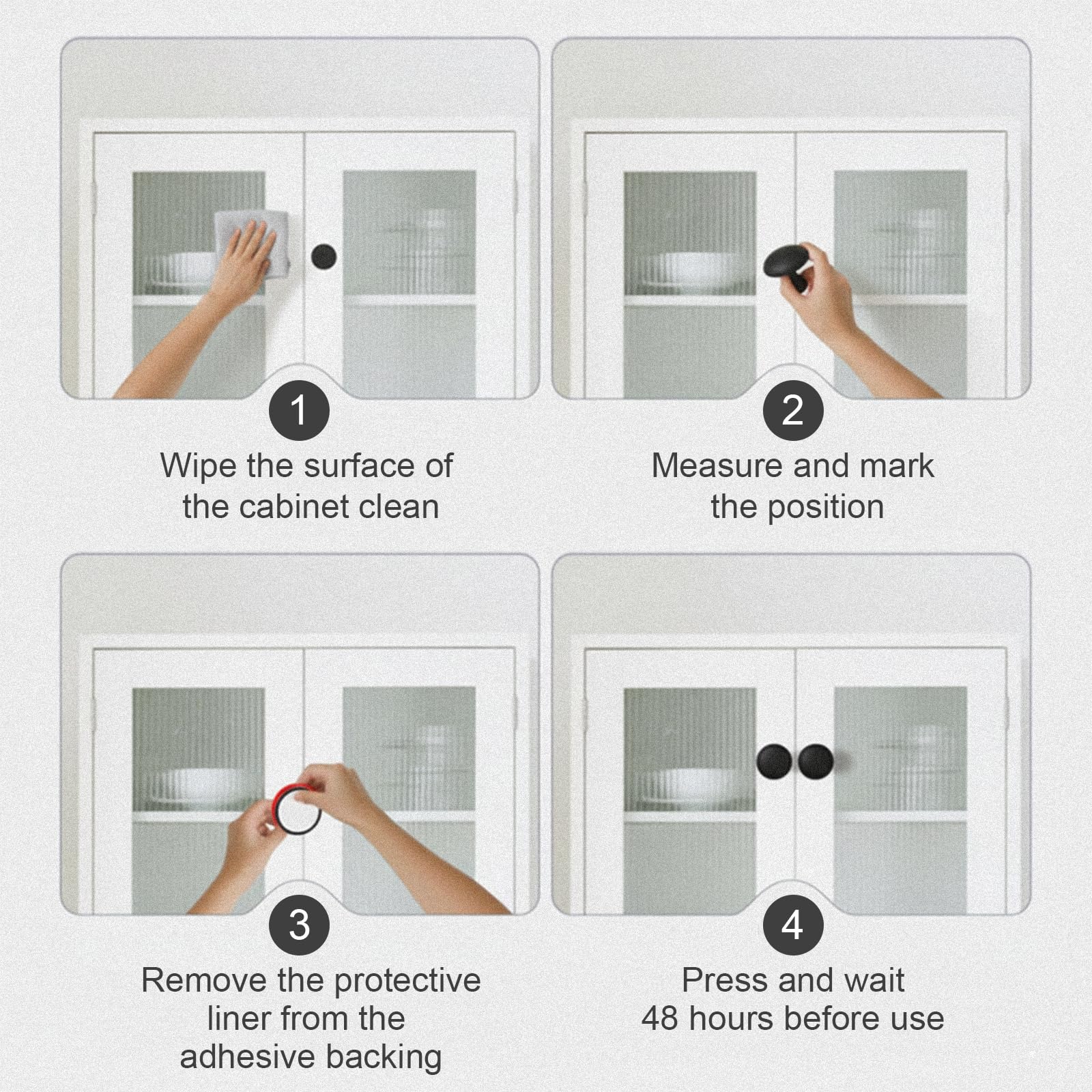 1
Wipe the surface of the cabinet clean

2
Measure and mark the position

3
Remove the protective liner from the adhesive backing

4
Press and wait 48 hours before use