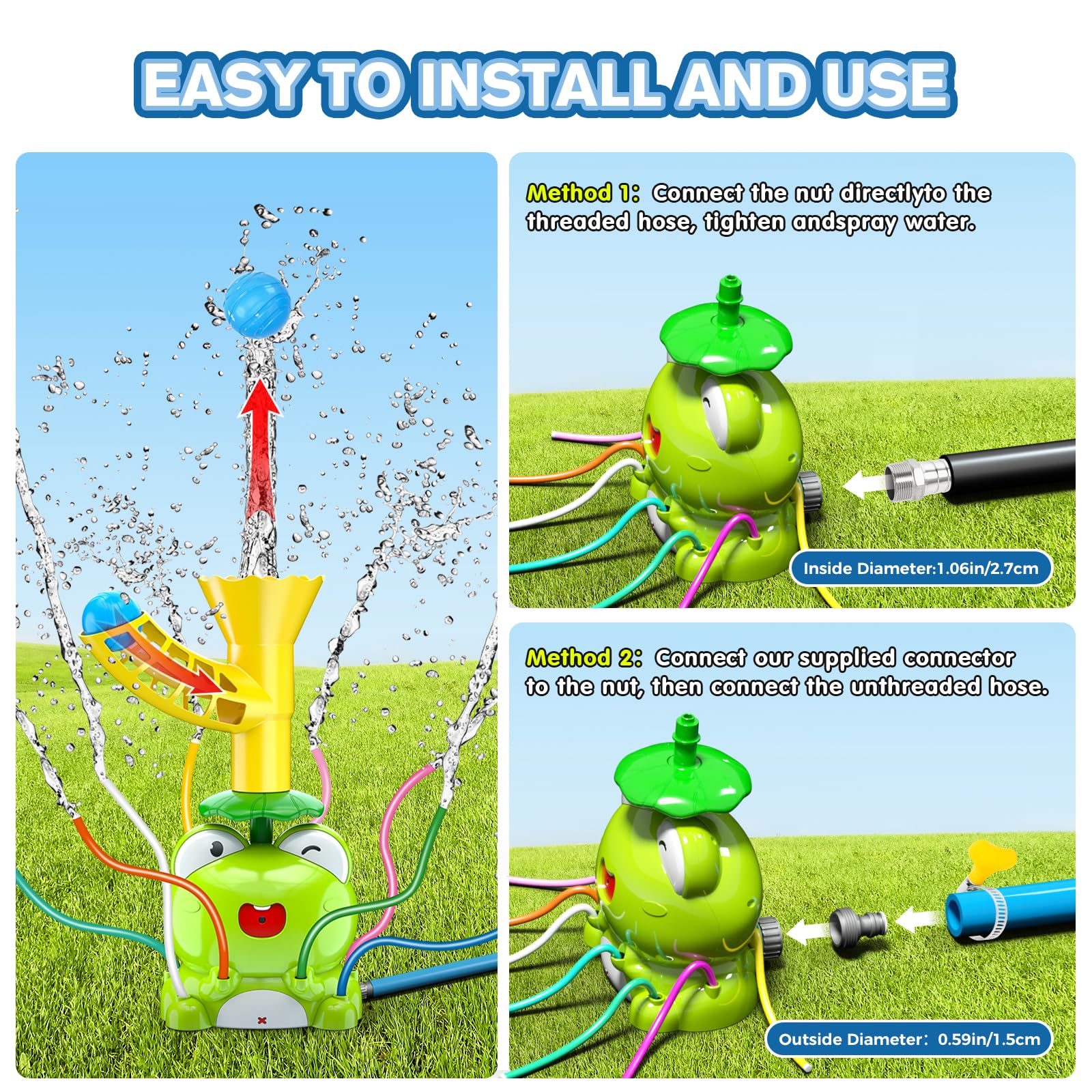 EASY TO INSTALL AND USE

Method 1: Connect the nut directlyto the threaded hose, tighten andspray water.

Inside Diameter:1.06in/2.7cm

Method 2: Connect our supplied connector to the nut, then connect the unthreaded hose.

Outside Diameter: 0.59in/1.5cm