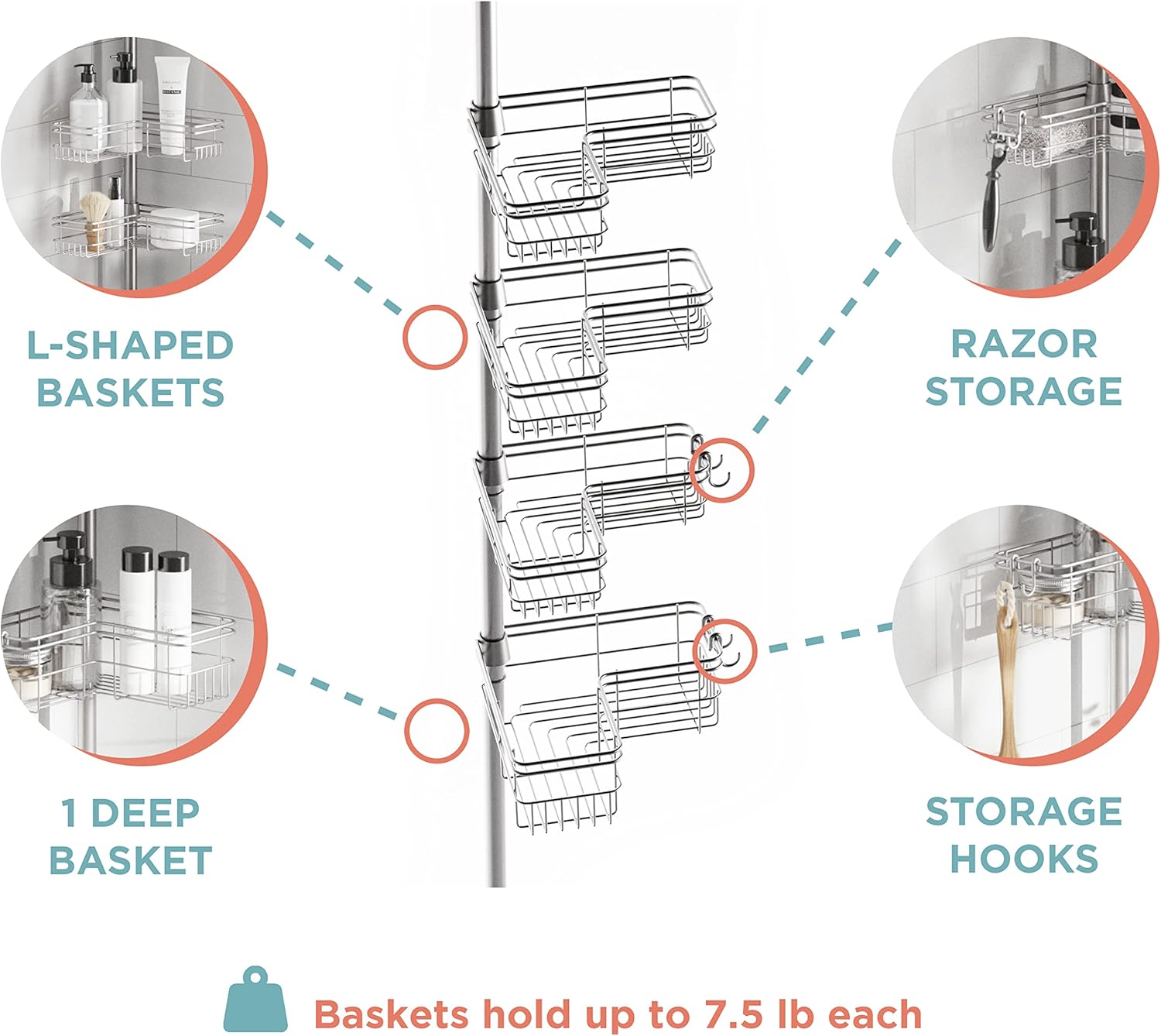 L-SHAPED BASKETS

RAZOR STORAGE

1 DEEP BASKET

STORAGE HOOKS

Baskets hold up to 7.5 lb each