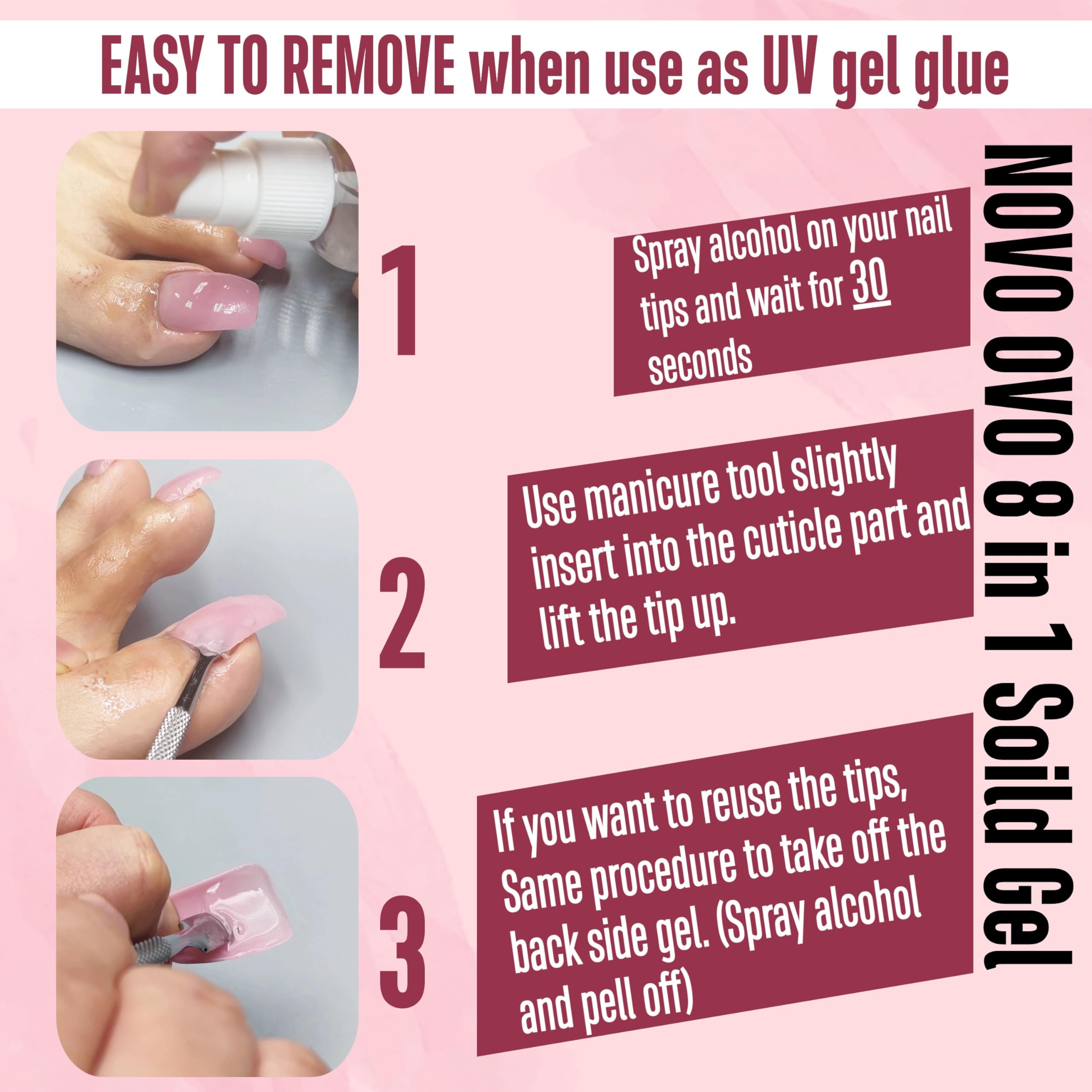 EASY TO REMOVE when use as UV gel glue

1

Spray alcohol on your nail tips and wait for 30 seconds

2

Use manicure tool slightly insert into the cuticle part and lift the tip up.

3

If you want to reuse the tips, Same procedure to take off the back side gel. (Spray alcohol and pell off)

NOVO OVO 8 in 1 Soild Gel