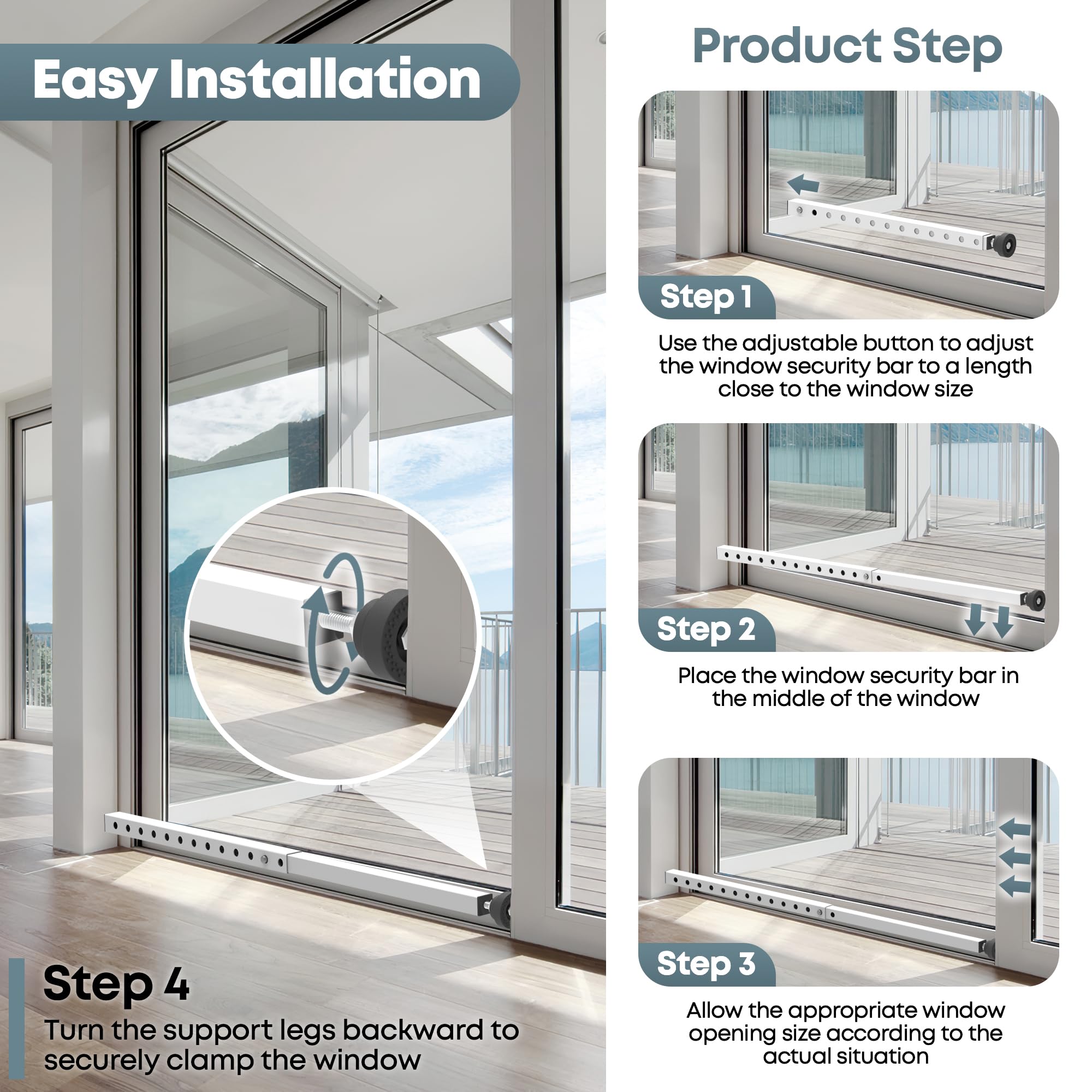 Easy Installation

Step 4

Turn the support legs backward to securely clamp the window

Product Step

Step 1

Use the adjustable button to adjust the window security bar to a length close to the window size

Step 2

Place the window security bar in the middle of the window

Step 3

Allow the appropriate window opening size according to the actual situation